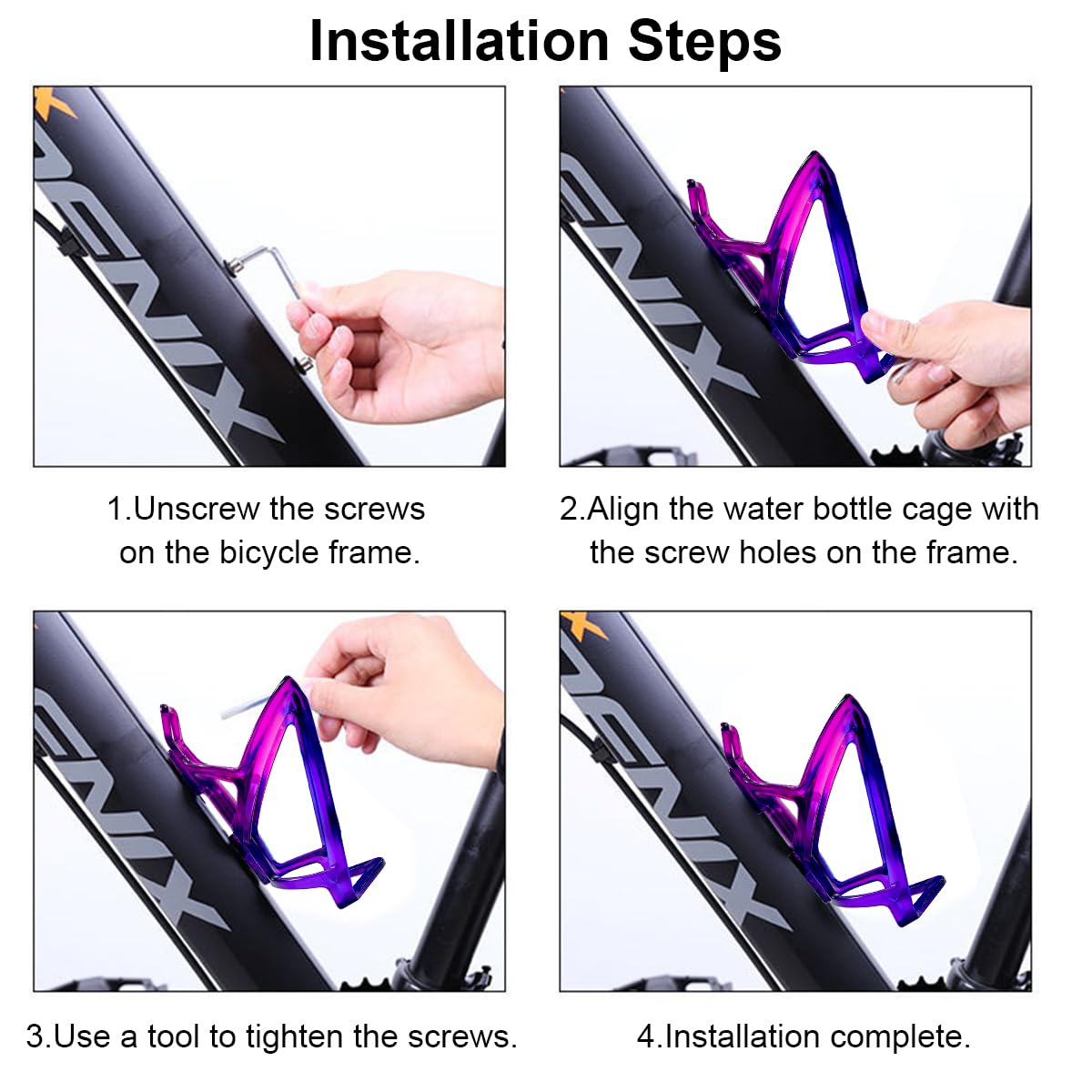 Installation Steps

1.Unscrew the screws on the bicycle frame.

2.Align the water bottle cage with the screw holes on the frame.

3.Use a tool to tighten the screws.

4.Installation complete.