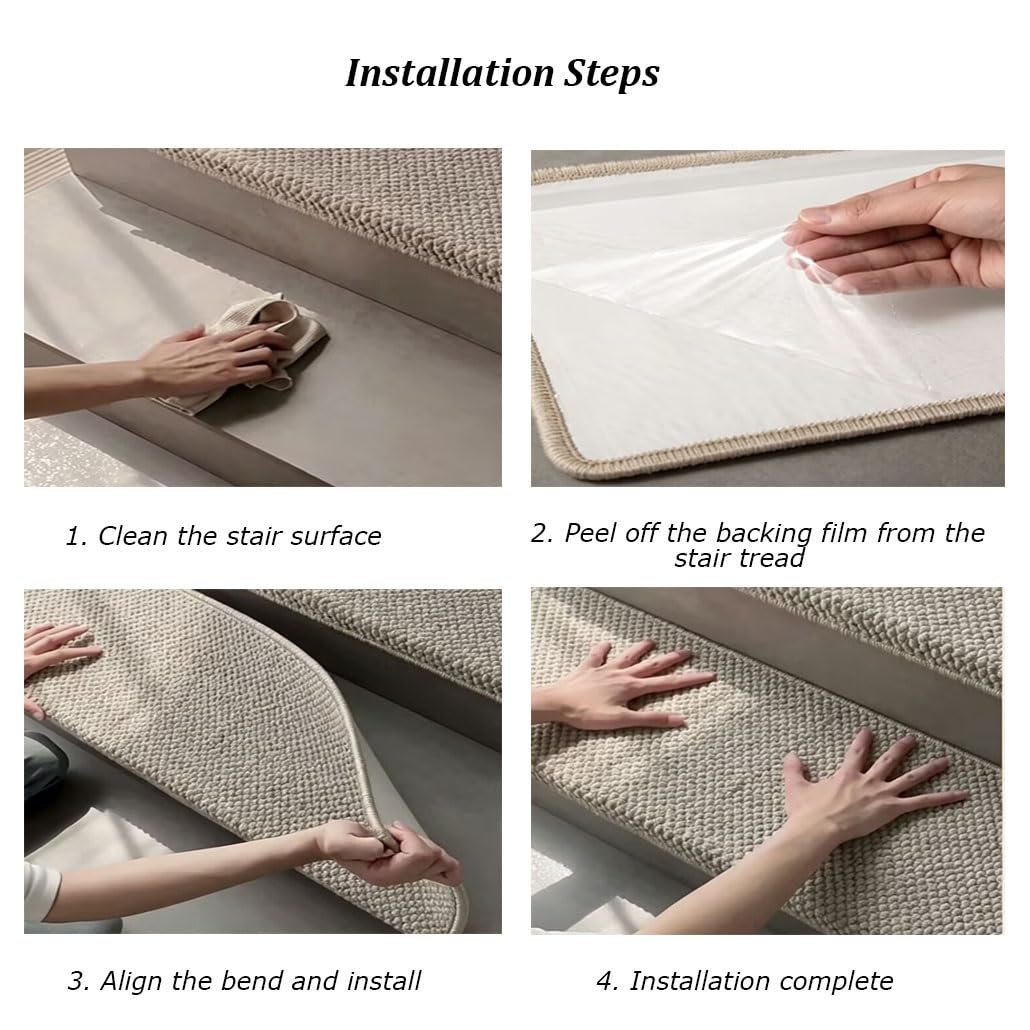 Installation Steps

1. Clean the stair surface

2. Peel off the backing film from the stair tread

3. Align the bend and install

4. Installation complete