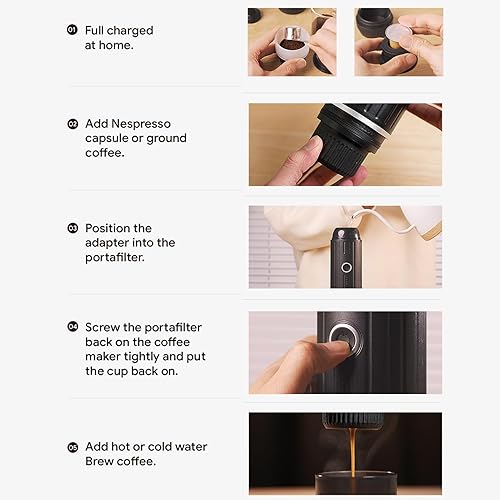 01 Full charged at home.

02 Add Nespresso capsule or ground coffee.

03 Position the adapter into the portafilter.

04 Screw the portafilter back on the coffee maker tightly and put the cup back on.

05 Add hot or cold water Brew coffee.