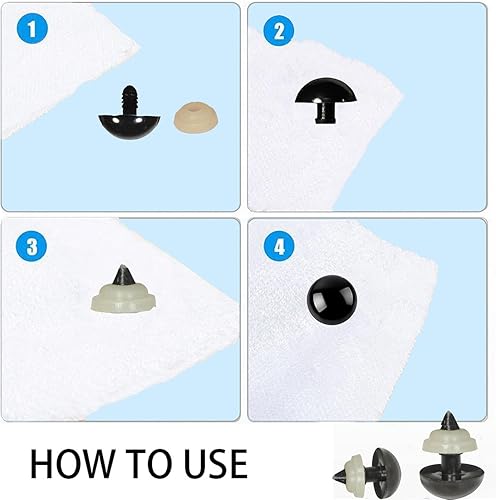 1

2

3

4

HOW TO USE