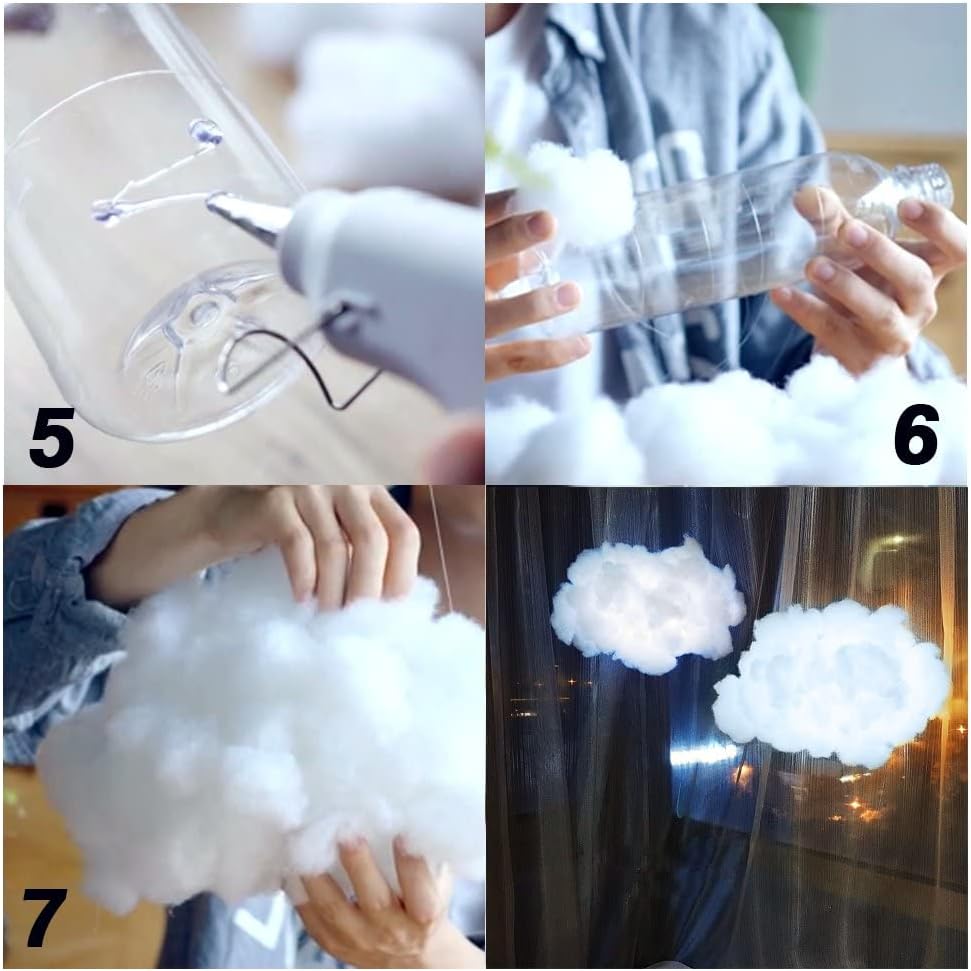 5

6

7