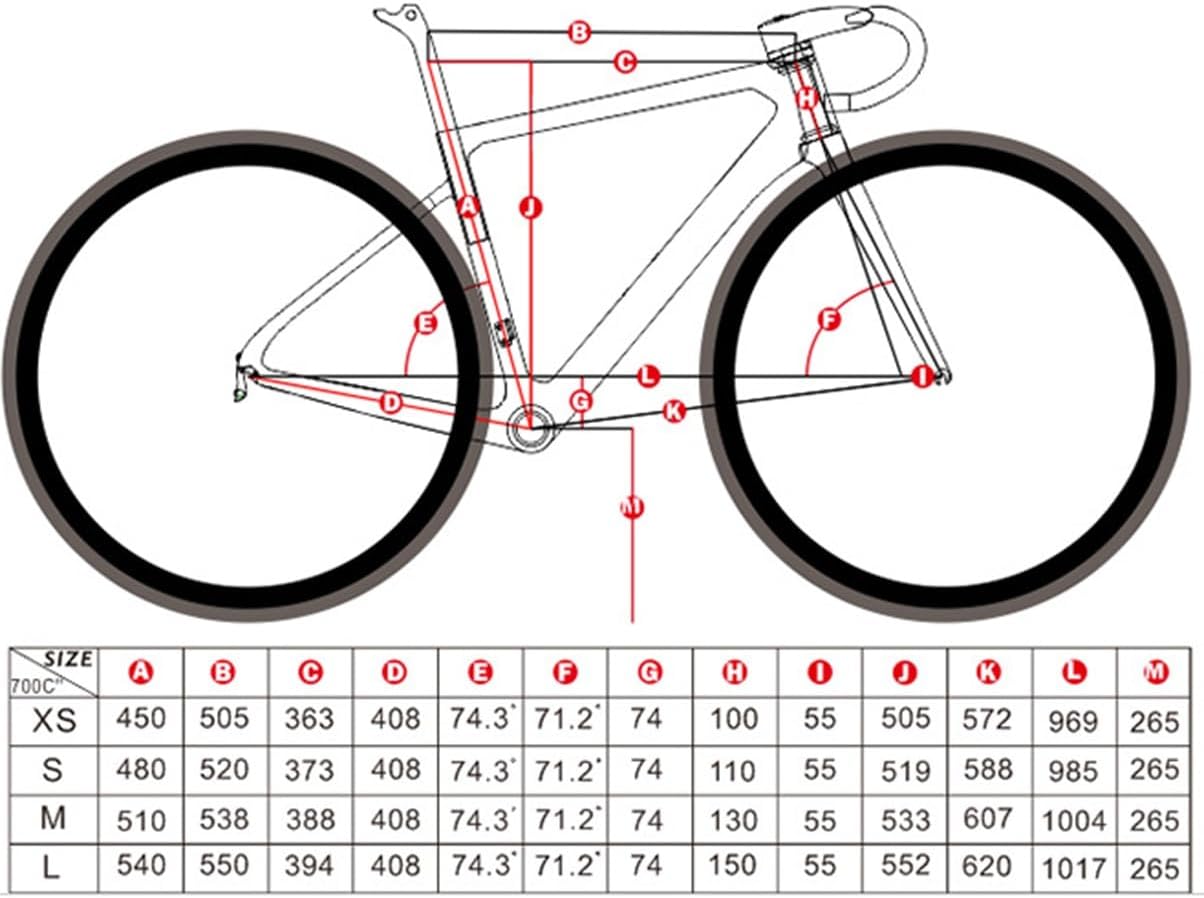 B
C
H
A
J
E
F
L
I
D
G
K
M

| SIZE 700C" | A | B | C | D | E | F | G | H | I | J | K | L | M |
|---|---|---|---|---|---|---|---|---|---|---|---|---|---|
| XS | 450 | 505 | 363 | 408 | 74.3° | 71.2° | 74 | 100 | 55 | 505 | 572 | 969 | 265 |
| S | 480 | 520 | 373 | 408 | 74.3° | 71.2° | 74 | 110 | 55 | 519 | 588 | 985 | 265 |
| M | 510 | 538 | 388 | 408 | 74.3° | 71.2° | 74 | 130 | 55 | 533 | 607 | 1004 | 265 |
| L | 540 | 550 | 394 | 408 | 74.3° | 71.2° | 74 | 150 | 55 | 552 | 620 | 1017 | 265 |