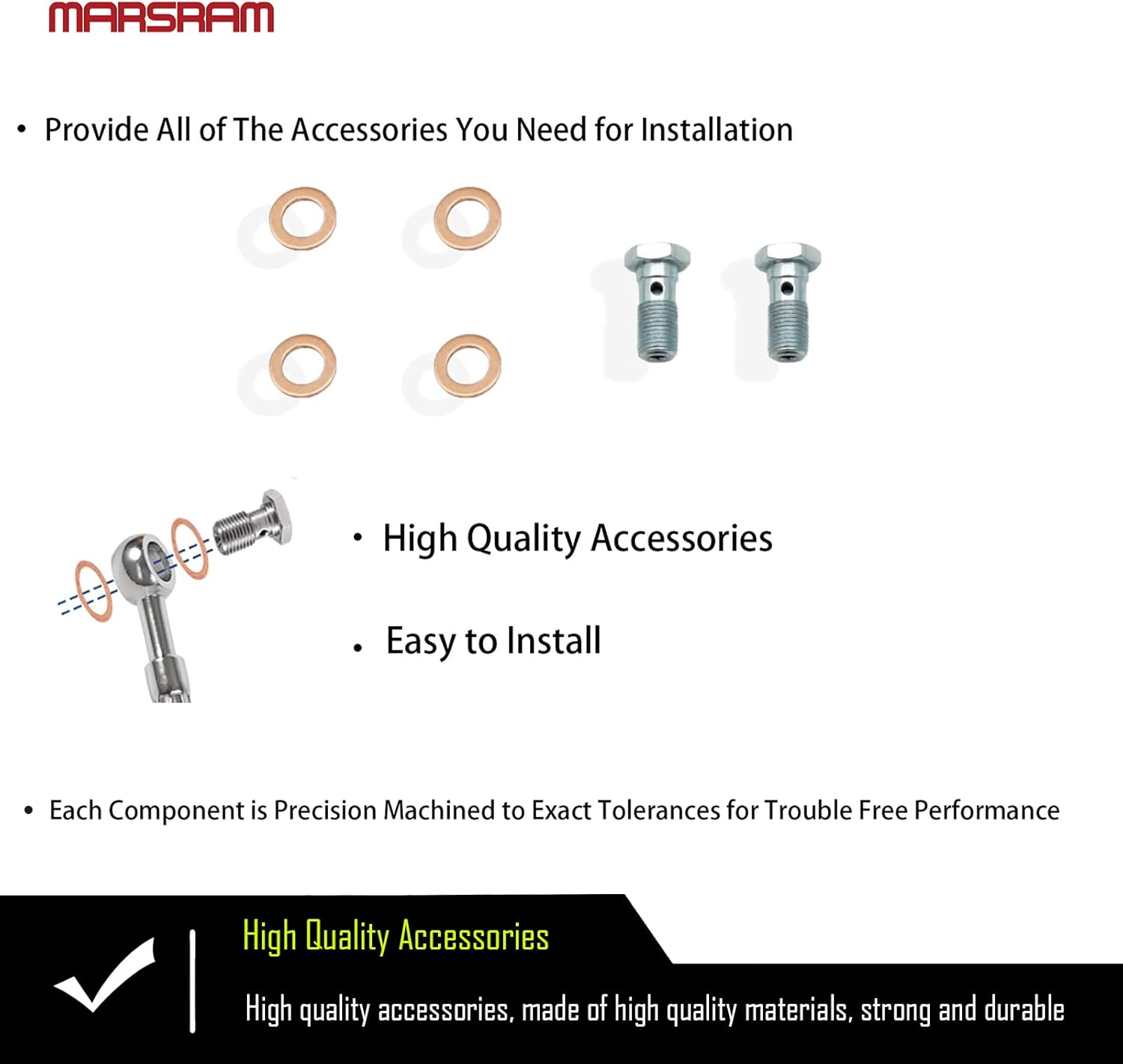 MARSRAM

• Provide All of The Accessories You Need for Installation

• High Quality Accessories

• Easy to Install

• Each Component is Precision Machined to Exact Tolerances for Trouble Free Performance

High Quality Accessories

High quality accessories, made of high quality materials, strong and durable