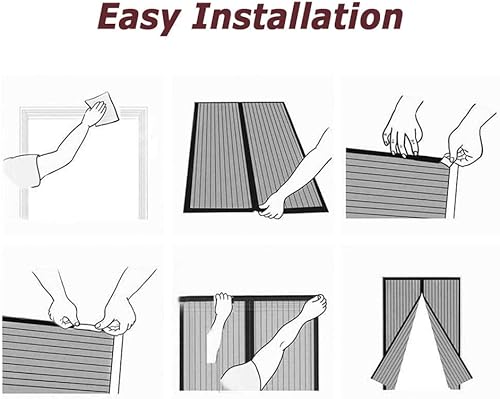 Easy Installation