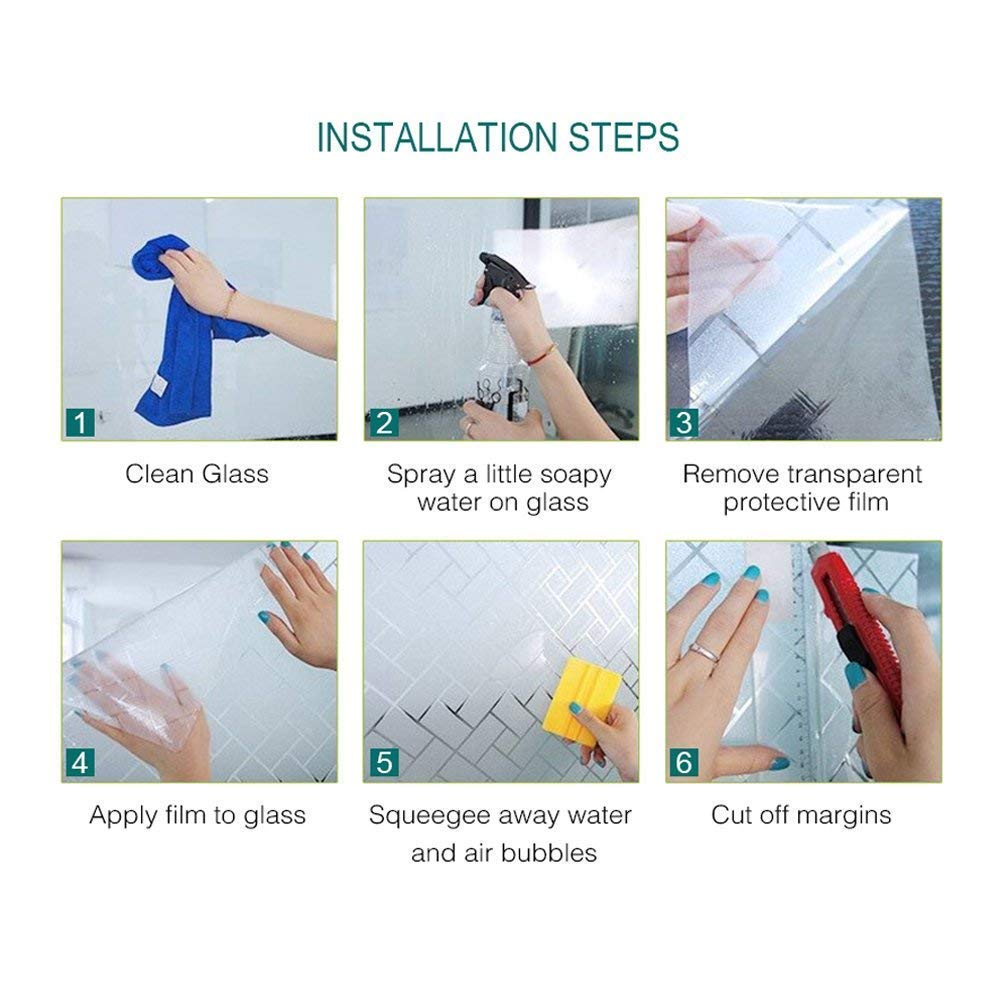 INSTALLATION STEPS

1

Clean Glass

2

Spray a little soapy water on glass

3

Remove transparent protective film

4

Apply film to glass

5

Squeegee away water and air bubbles

6

Cut off margins