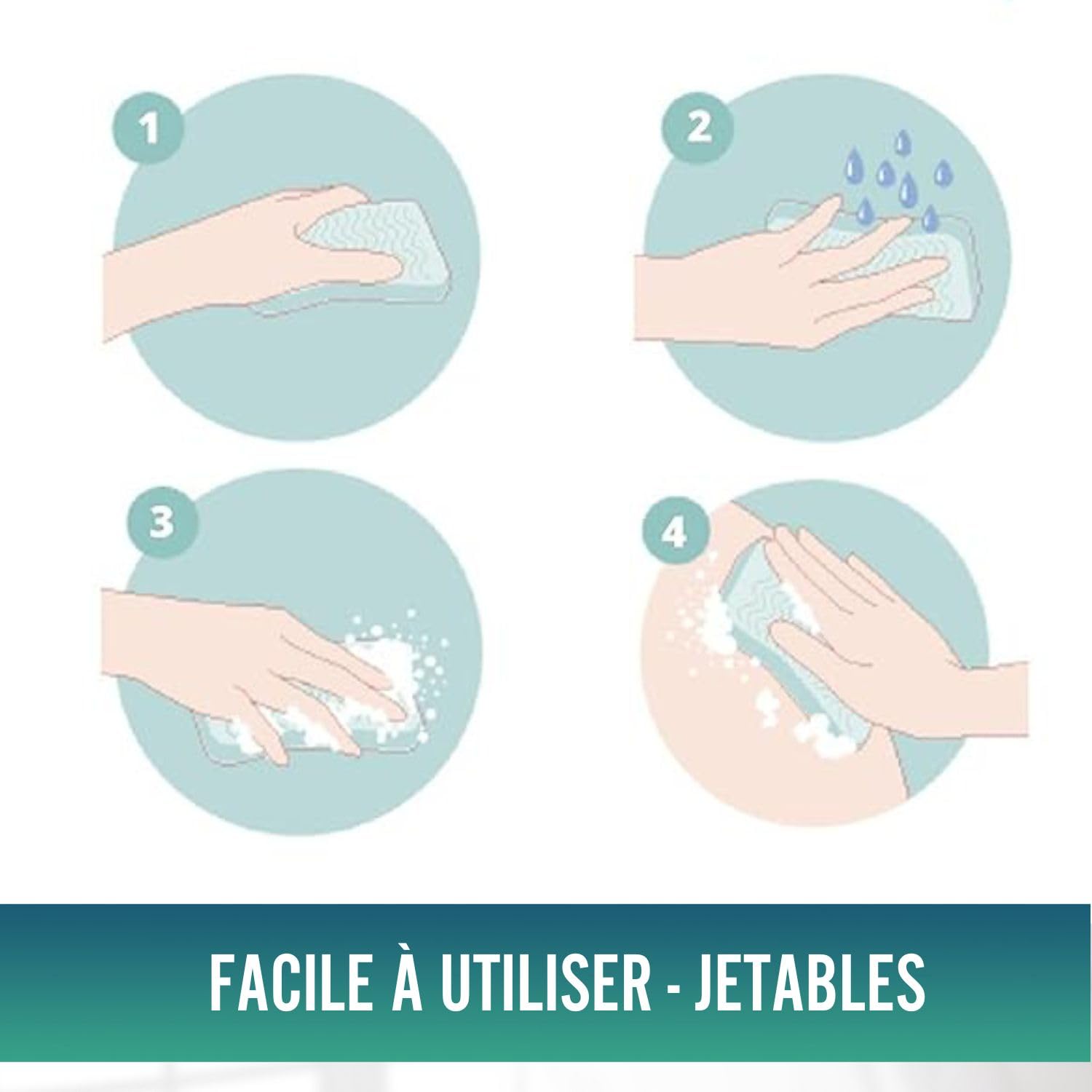 1

2

3

4

FACILE À UTILISER - JETABLES