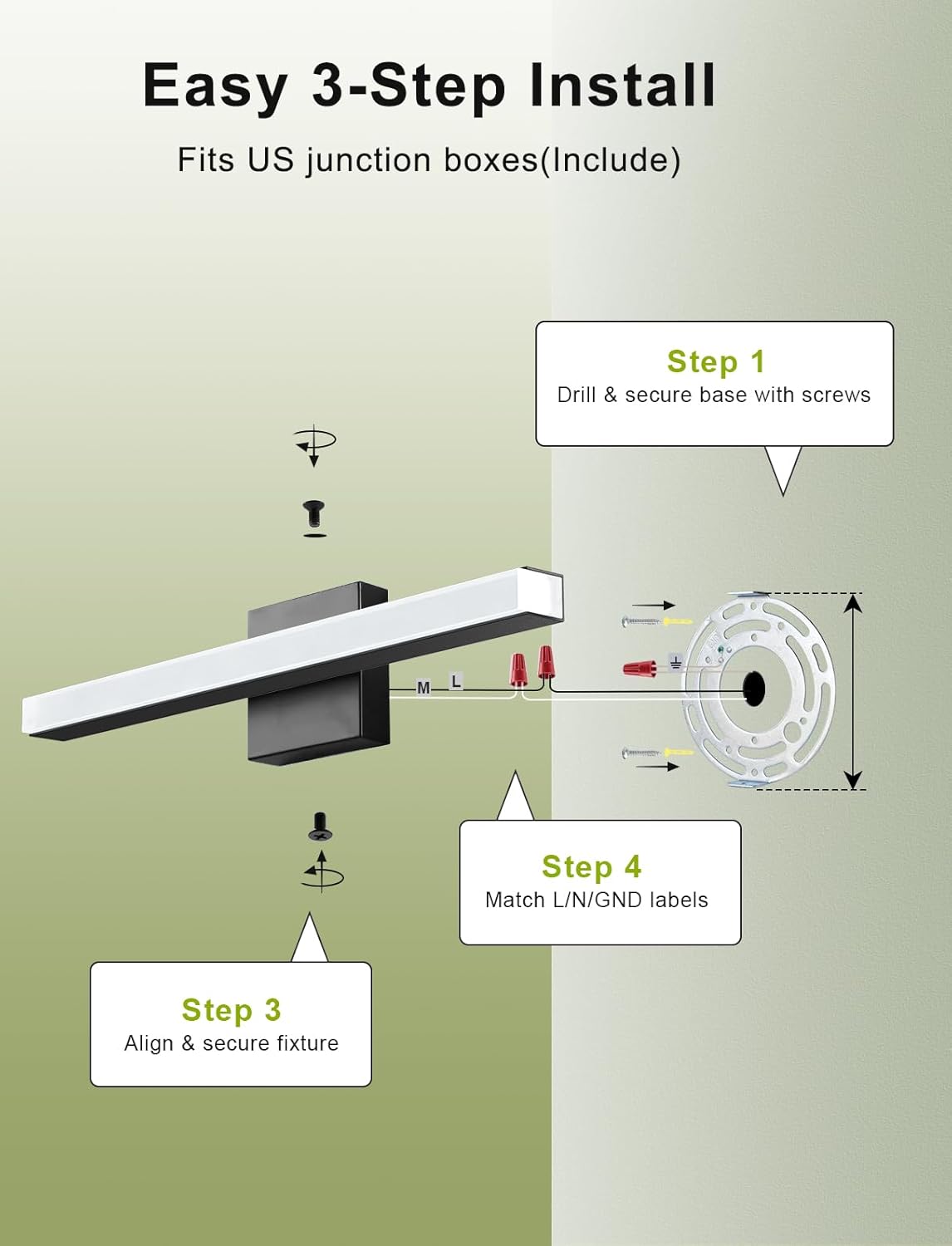 Easy 3-Step Install

Fits US junction boxes(Include)

Step 1
Drill & secure base with screws

M L

Step 4
Match L/N/GND labels

Step 3
Align & secure fixture