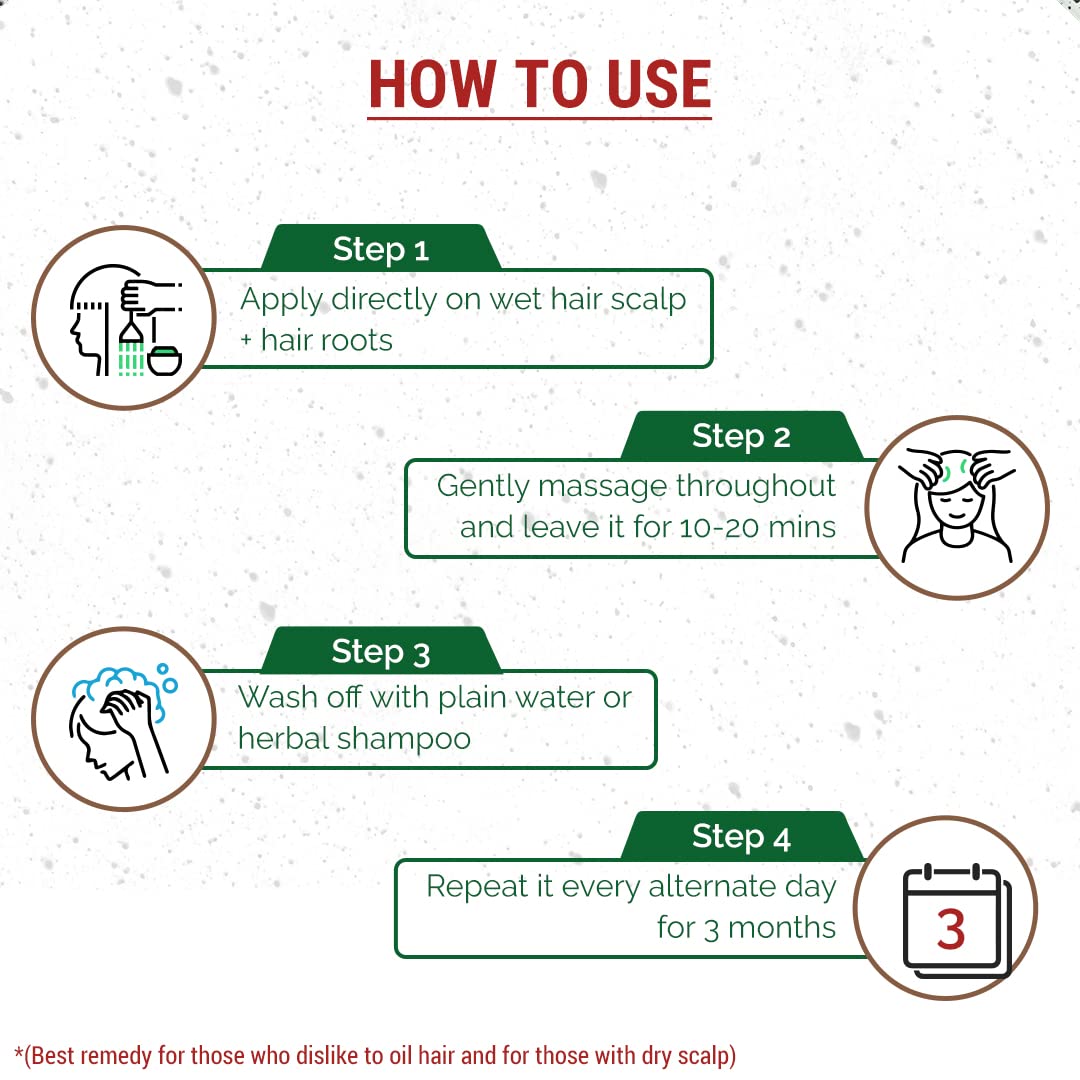 HOW TO USE

Step 1
Apply directly on wet hair scalp + hair roots

Step 2
Gently massage throughout and leave it for 10-20 mins

Step 3
Wash off with plain water or herbal shampoo

Step 4
Repeat it every alternate day for 3 months

3

*(Best remedy for those who dislike to oil hair and for those with dry scalp)