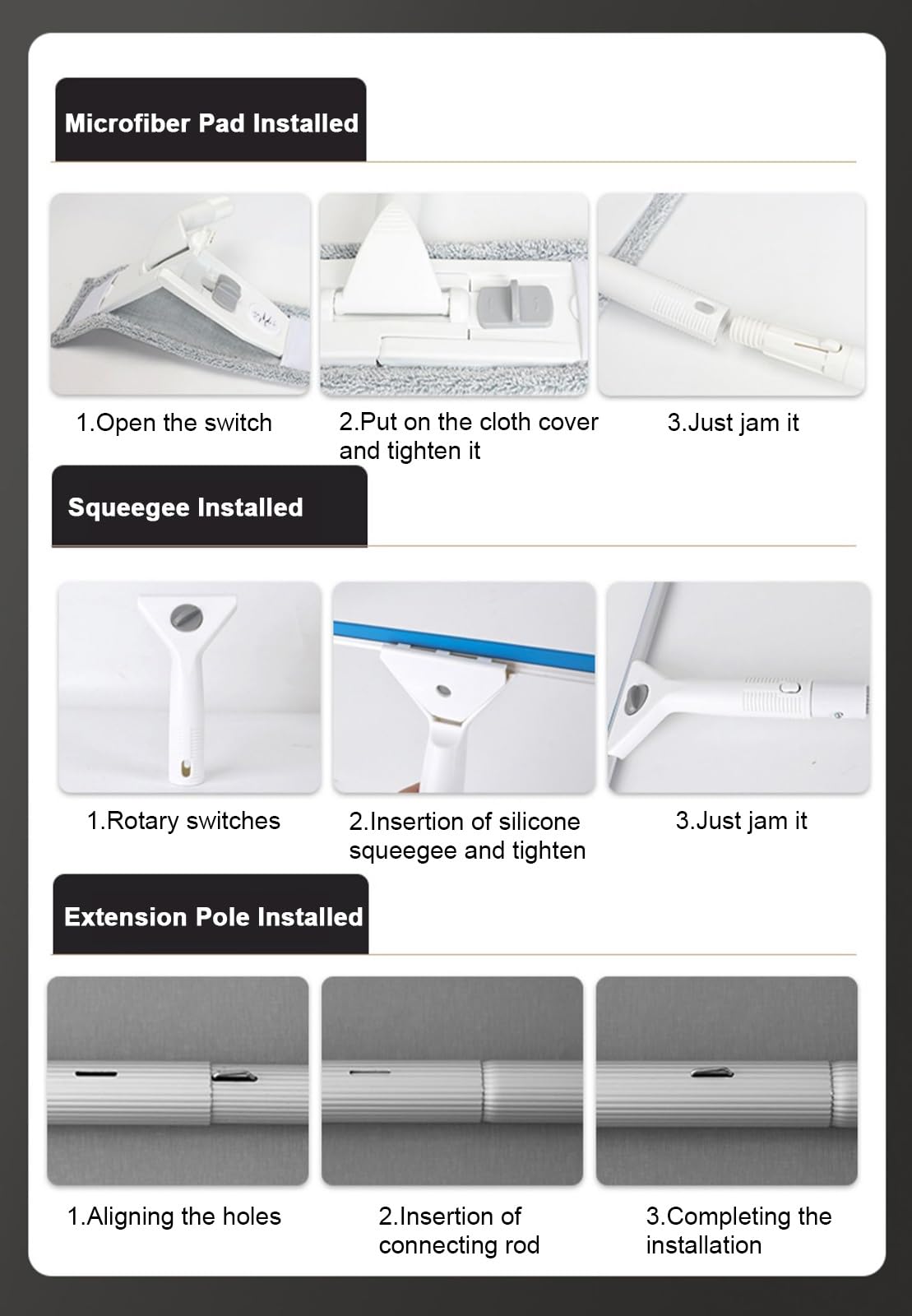 Microfiber Pad Installed

1.Open the switch

2.Put on the cloth cover and tighten it

3.Just jam it

Squeegee Installed

1.Rotary switches

2.Insertion of silicone squeegee and tighten

3.Just jam it

Extension Pole Installed

1.Aligning the holes

2.Insertion of connecting rod

3.Completing the installation