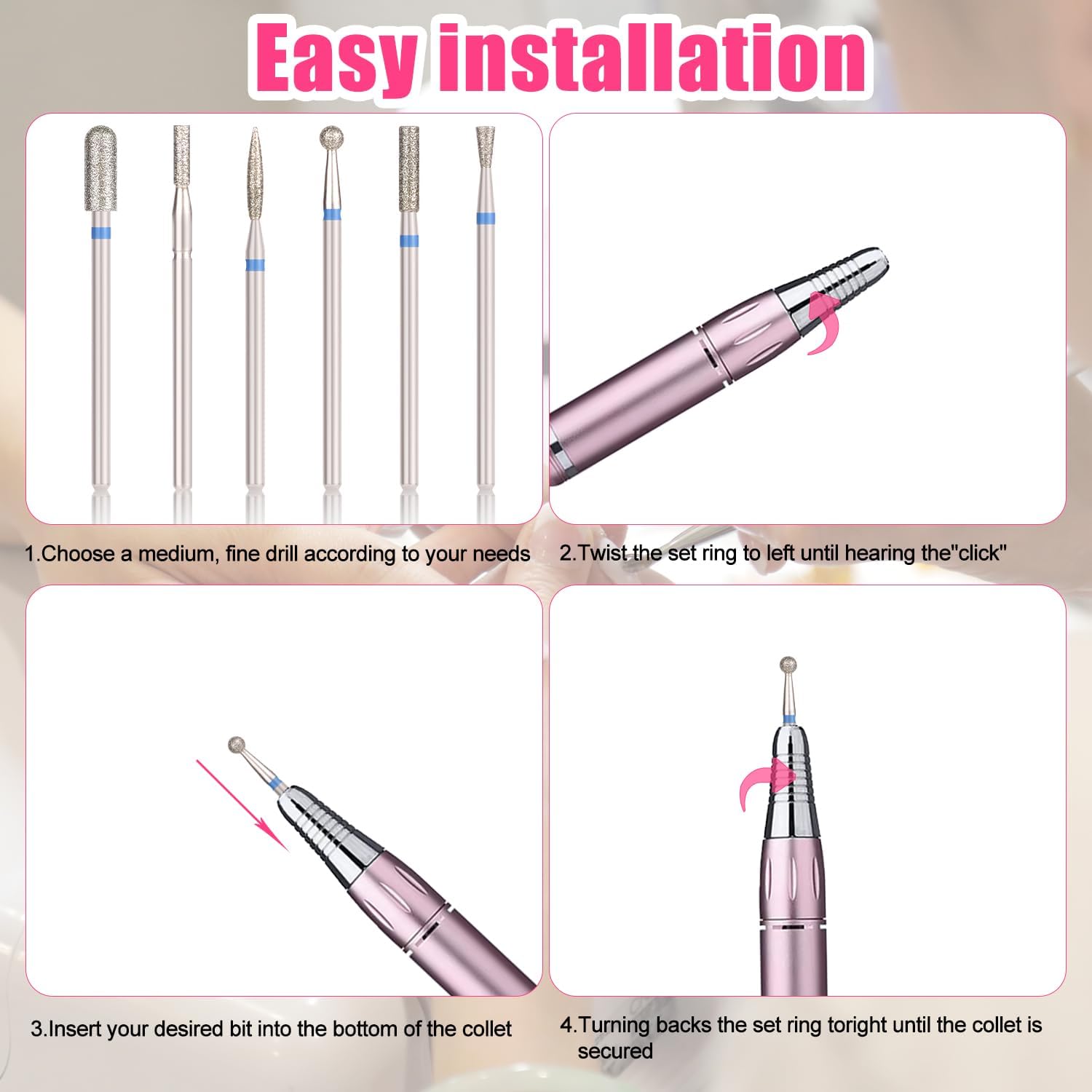 Easy installation

1.Choose a medium, fine drill according to your needs

2.Twist the set ring to left until hearing the"click"

3.Insert your desired bit into the bottom of the collet

4.Turning backs the set ring toright until the collet is secured