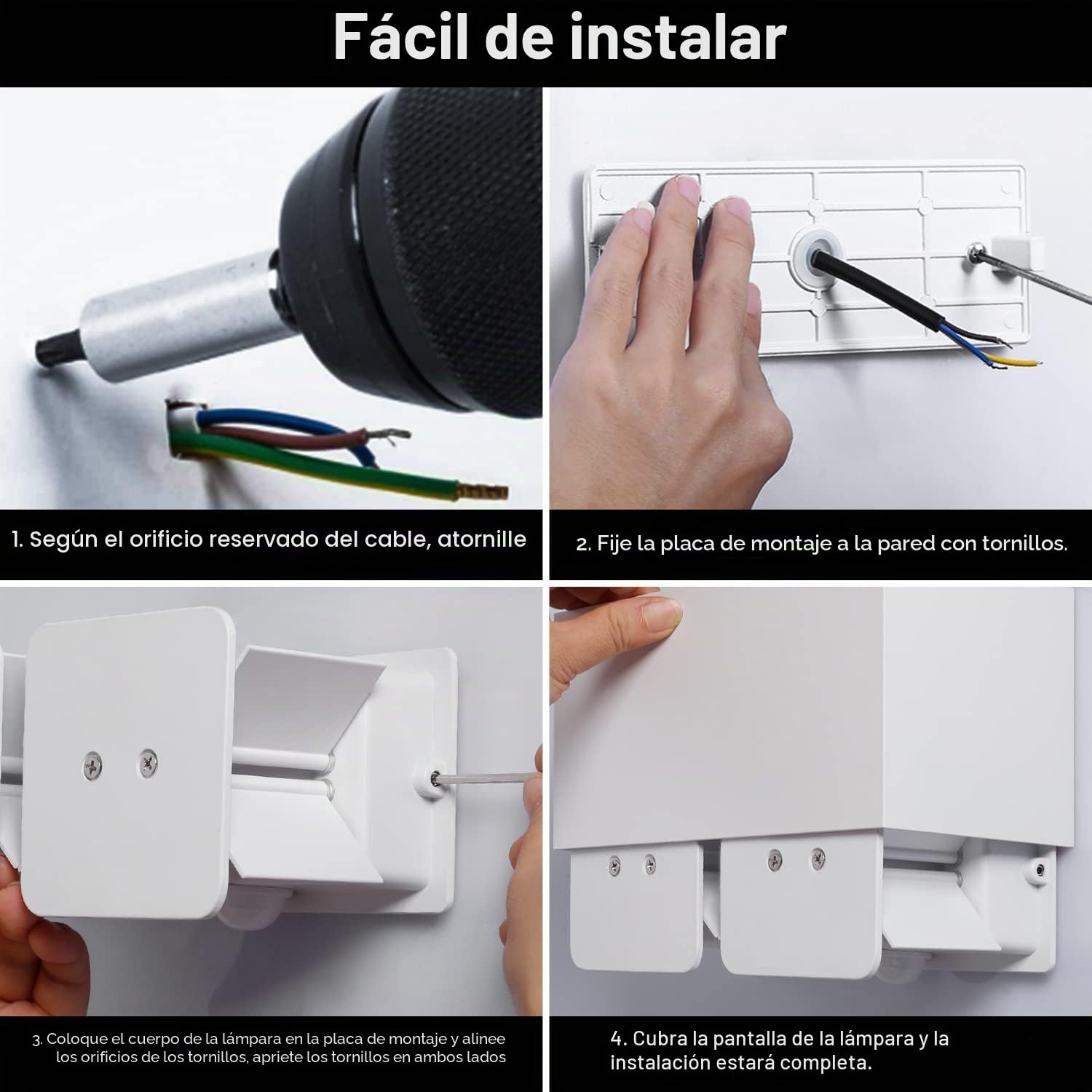 Fácil de instalar

1. Según el orificio reservado del cable, atornille

2. Fije la placa de montaje a la pared con tornillos.

3. Coloque el cuerpo de la lámpara en la placa de montaje y alinee los orificios de los tornillos, apriete los tornillos en ambos lados

4. Cubra la pantalla de la lámpara y la instalación estará completa.