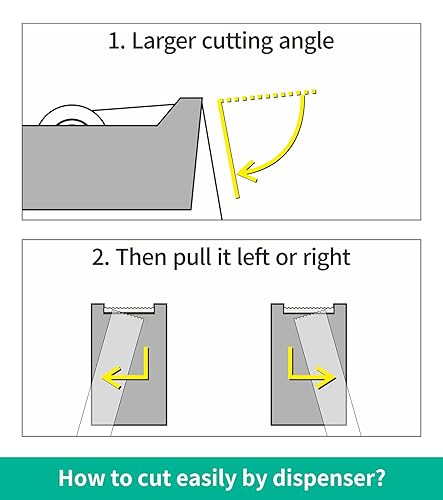 1. Larger cutting angle

2. Then pull it left or right

How to cut easily by dispenser?