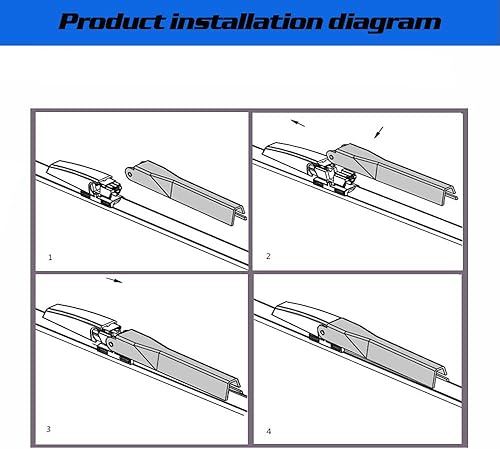 Product installation diagram

1

2

3

4