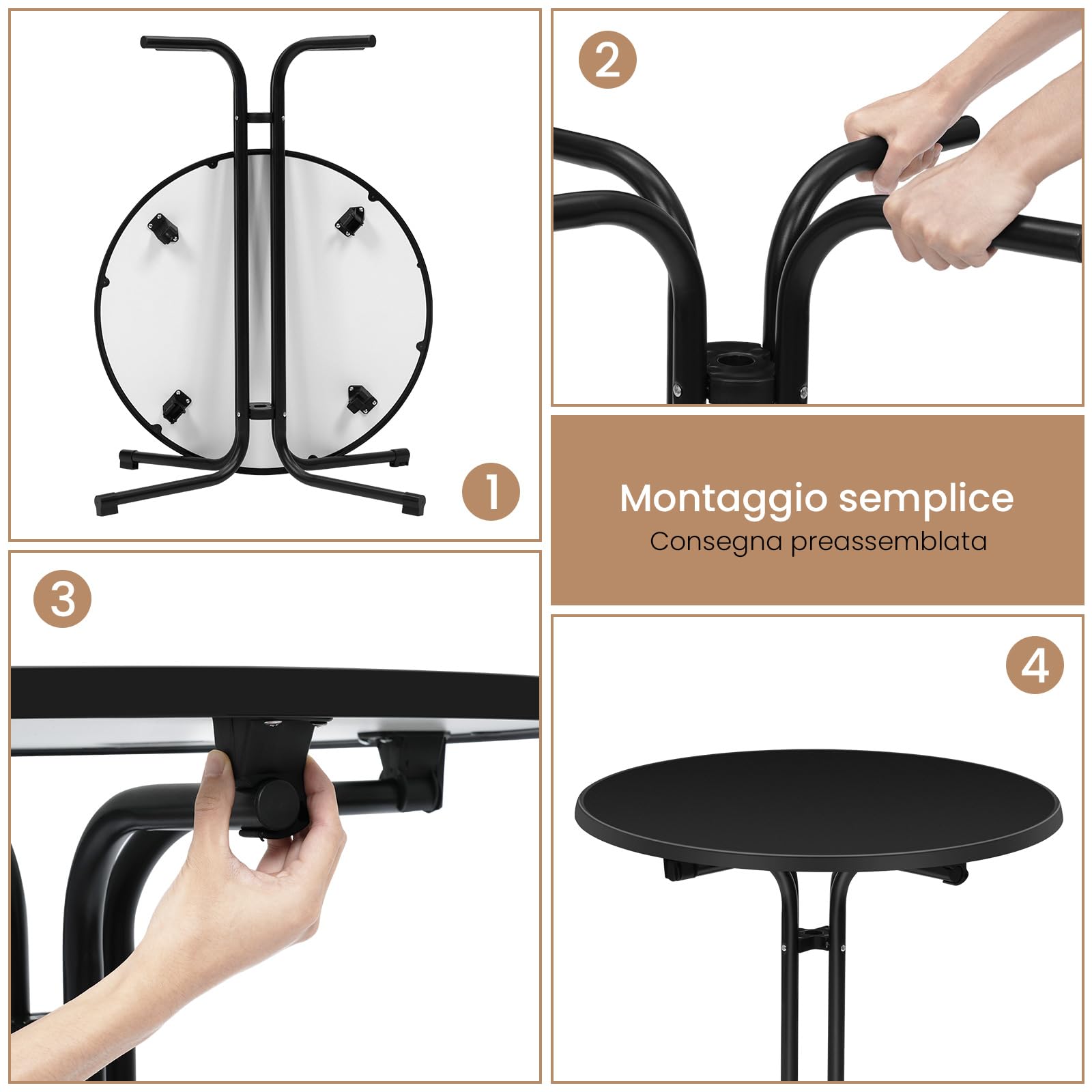 1

2

Montaggio semplice
Consegna preassemblata

3

4