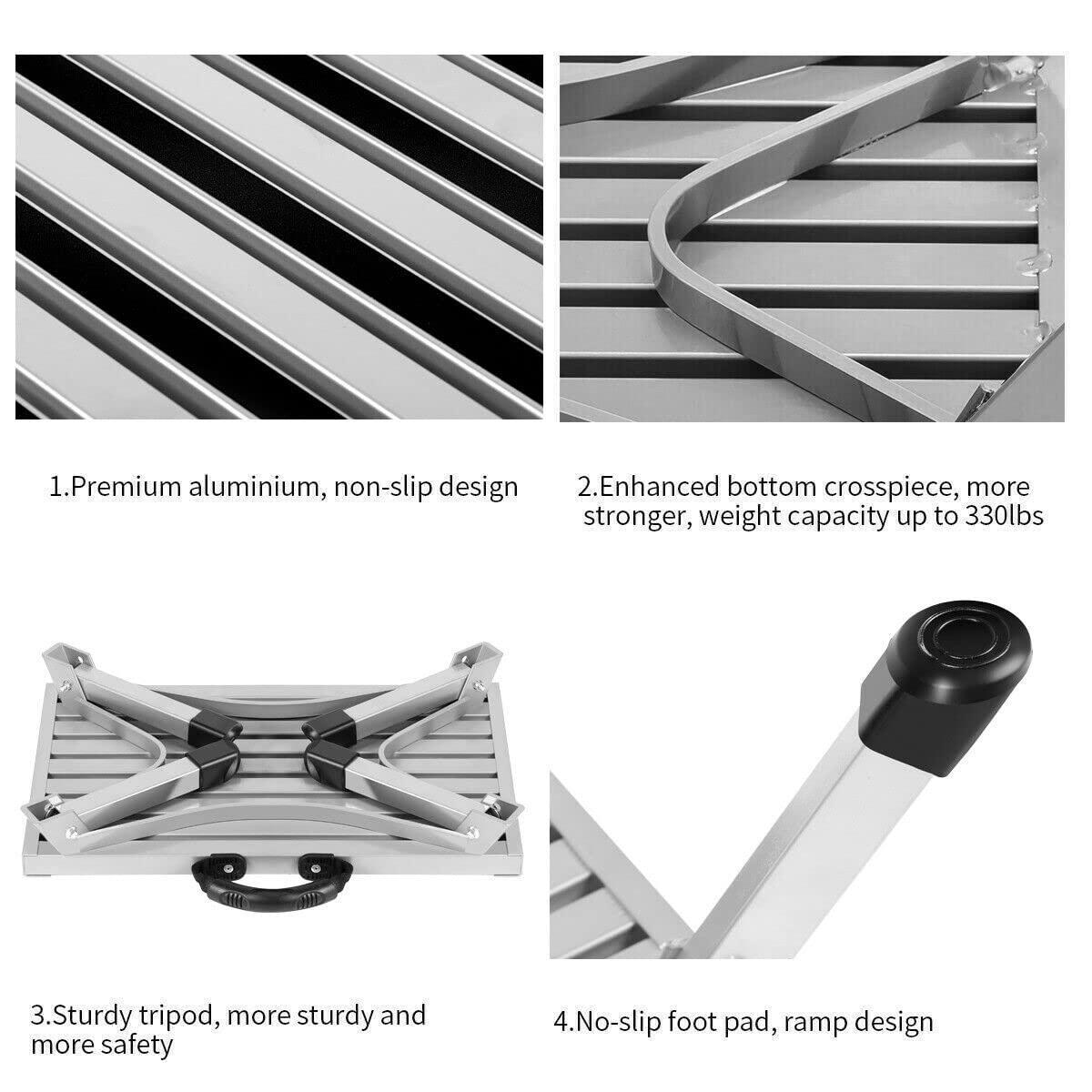 1.Premium aluminium, non-slip design

2.Enhanced bottom crosspiece, more stronger, weight capacity up to 330lbs

3.Sturdy tripod, more sturdy and more safety

4.No-slip foot pad, ramp design