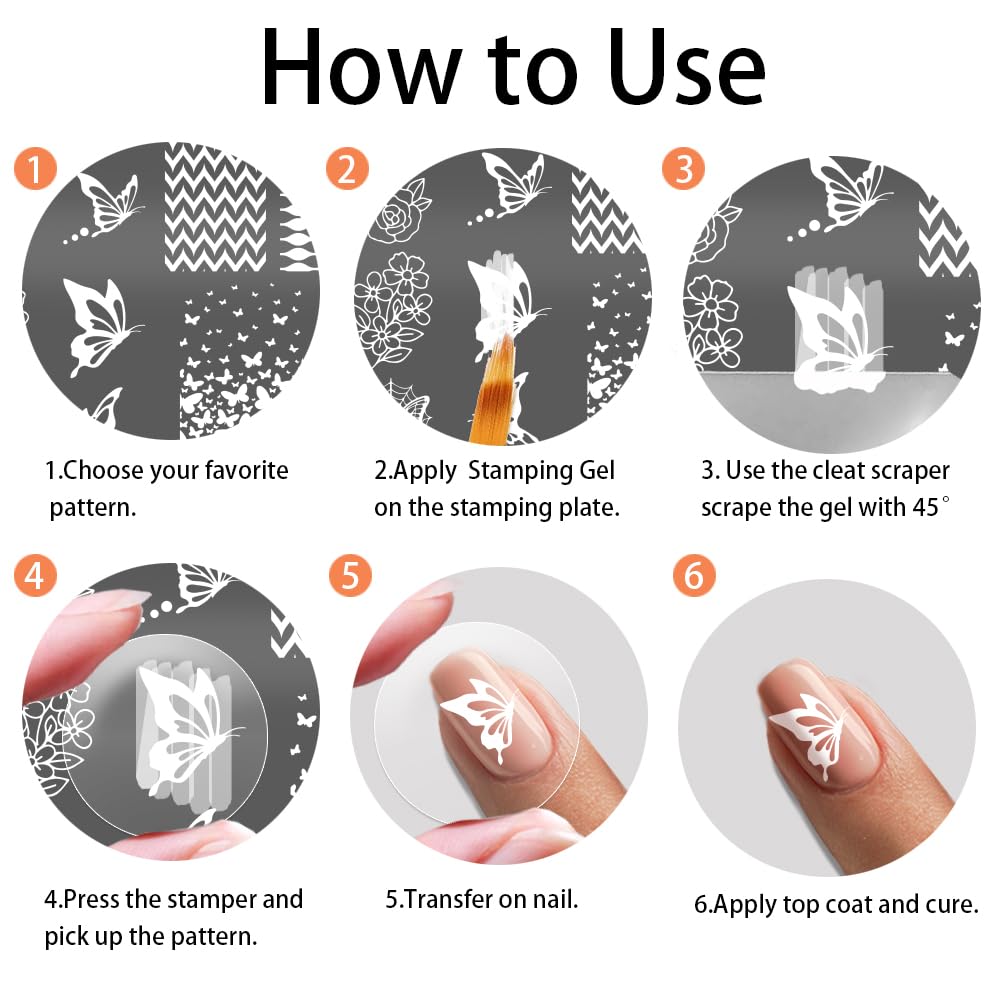 How to Use

1

1.Choose your favorite pattern.

2

2.Apply Stamping Gel on the stamping plate.

3

3. Use the cleat scraper scrape the gel with 45°

4

4.Press the stamper and pick up the pattern.

5

5.Transfer on nail.

6

6.Apply top coat and cure.