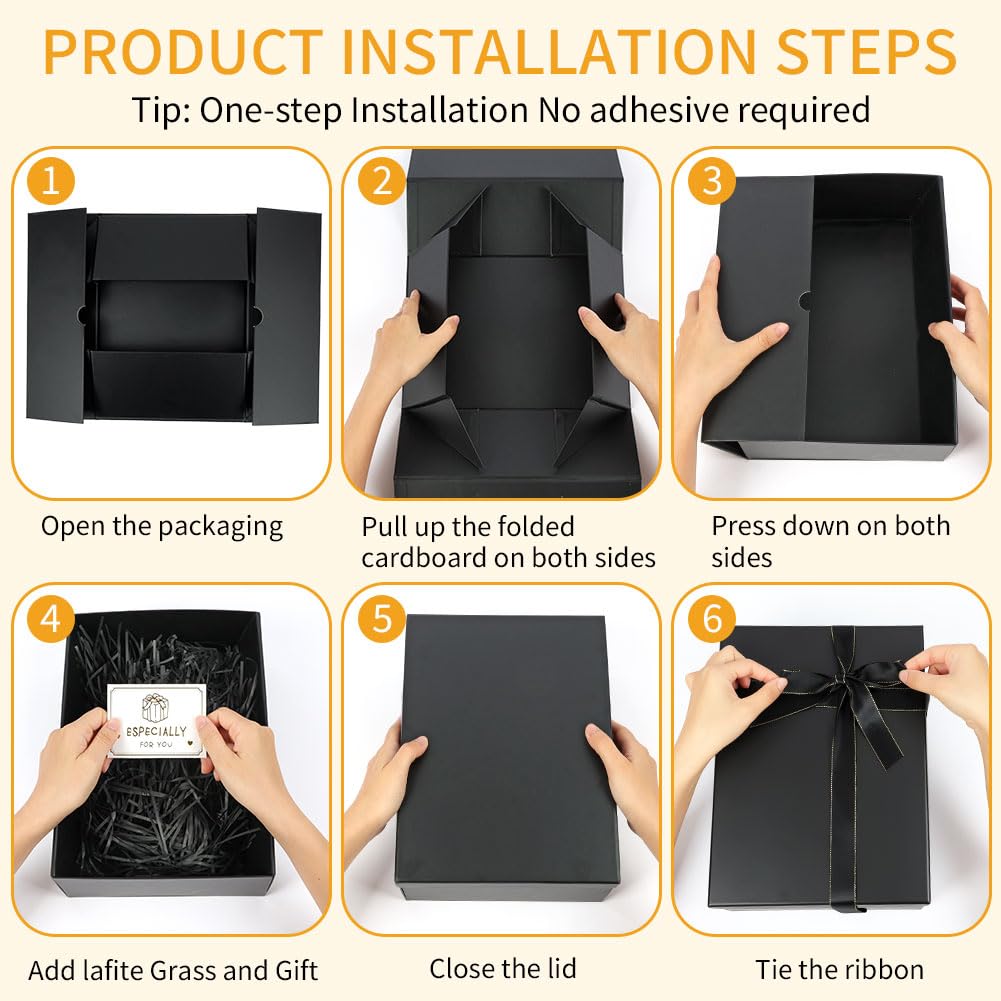 PRODUCT INSTALLATION STEPS

Tip: One-step Installation No adhesive required

1

Open the packaging

2

Pull up the folded cardboard on both sides

3

Press down on both sides

4

ESPECIALLY FOR YOU

Add lafite Grass and Gift

5

Close the lid

6

Tie the ribbon