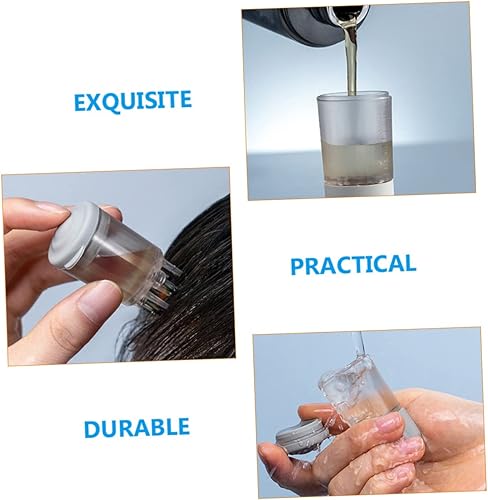 EXQUISITE

PRACTICAL

DURABLE