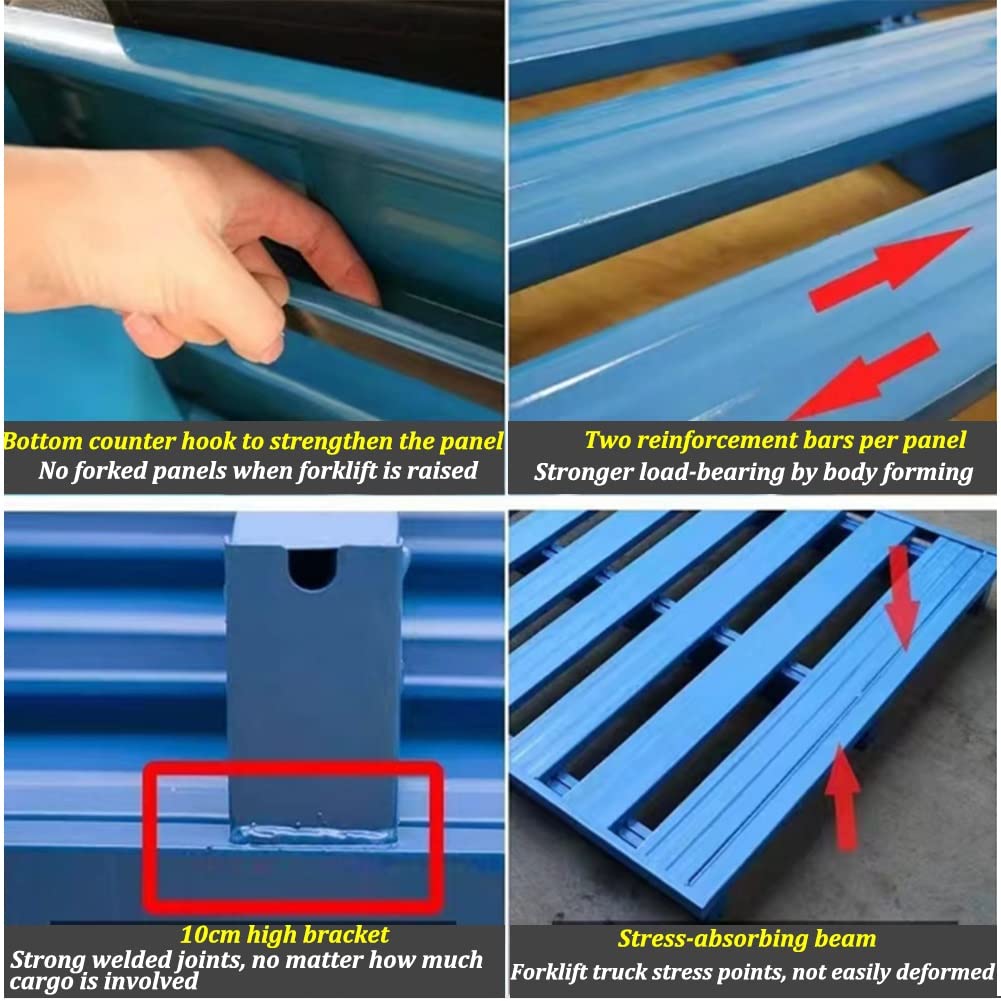 Bottom counter hook to strengthen the panel
No forked panels when forklift is raised

Two reinforcement bars per panel
Stronger load-bearing by body forming

10cm high bracket
Strong welded joints, no matter how much cargo is involved

Stress-absorbing beam
Forklift truck stress points, not easily deformed