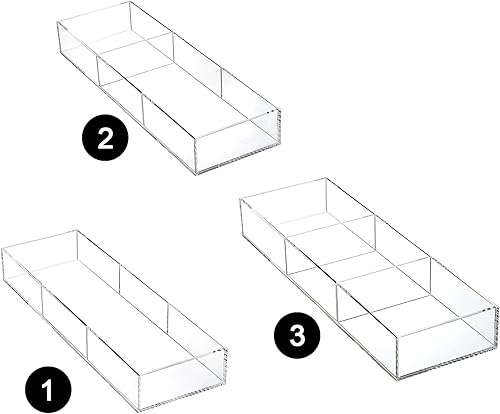 2

3

1