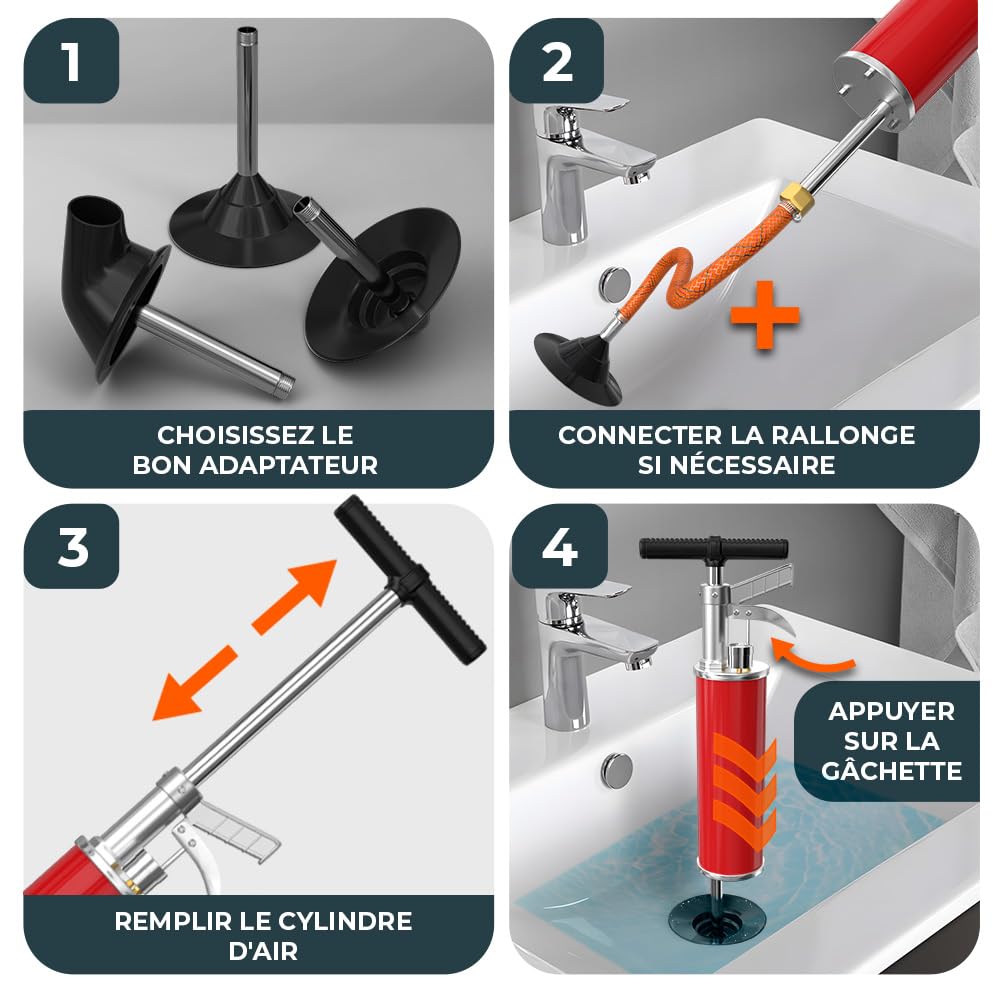 1

CHOISISSEZ LE BON ADAPTATEUR

2

CONNECTER LA RALLONGE SI NÉCESSAIRE

3

REMPLIR LE CYLINDRE D'AIR

4

APPUYER SUR LA GÂCHETTE