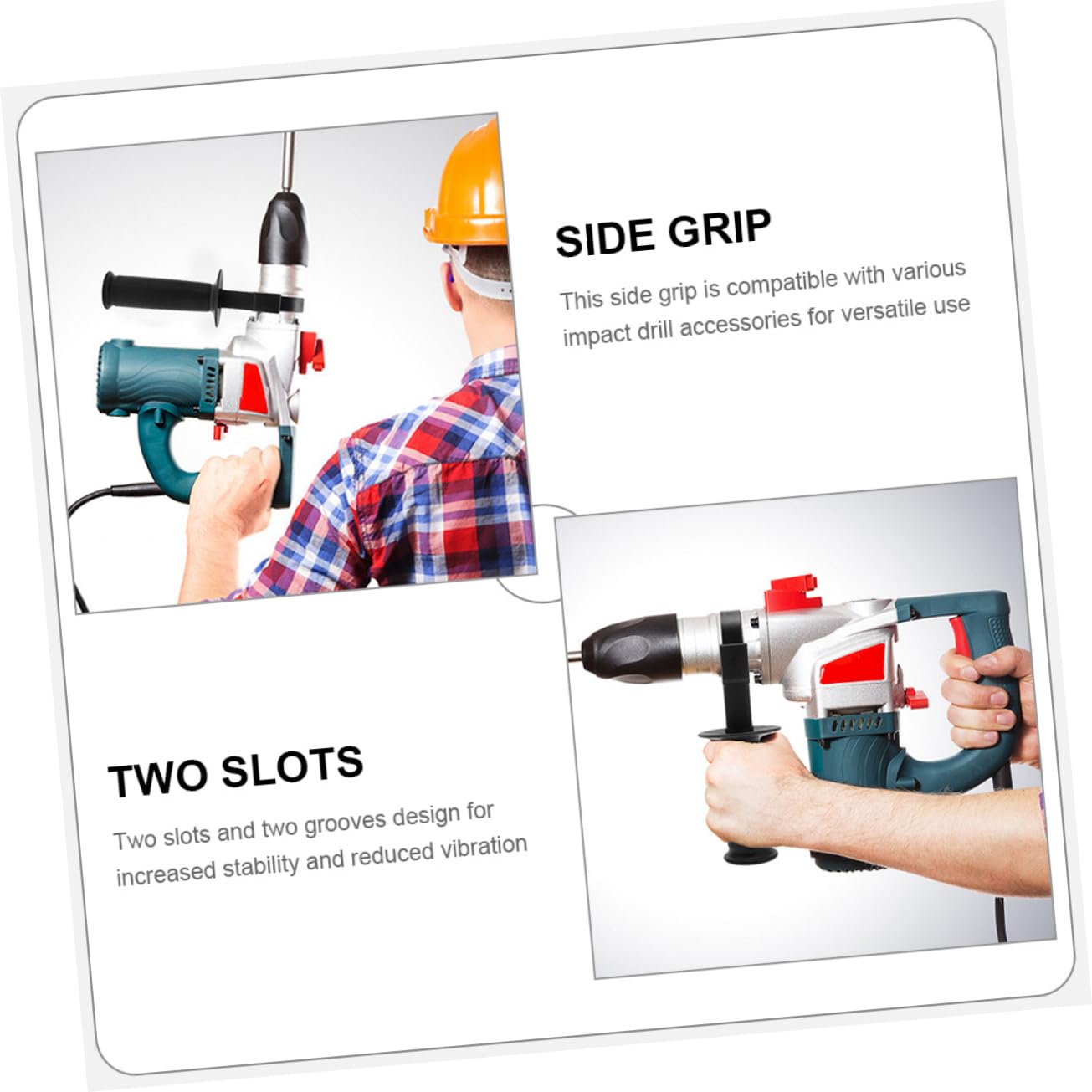 SIDE GRIP

This side grip is compatible with various impact drill accessories for versatile use

TWO SLOTS

Two slots and two grooves design for increased stability and reduced vibration