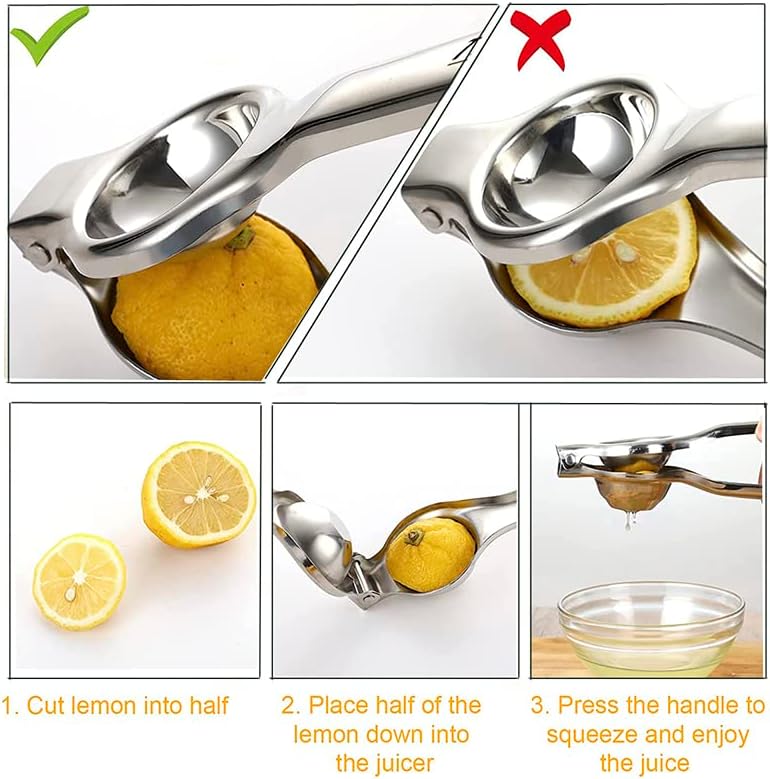 1. Cut lemon into half

2. Place half of the lemon down into the juicer

3. Press the handle to squeeze and enjoy the juice