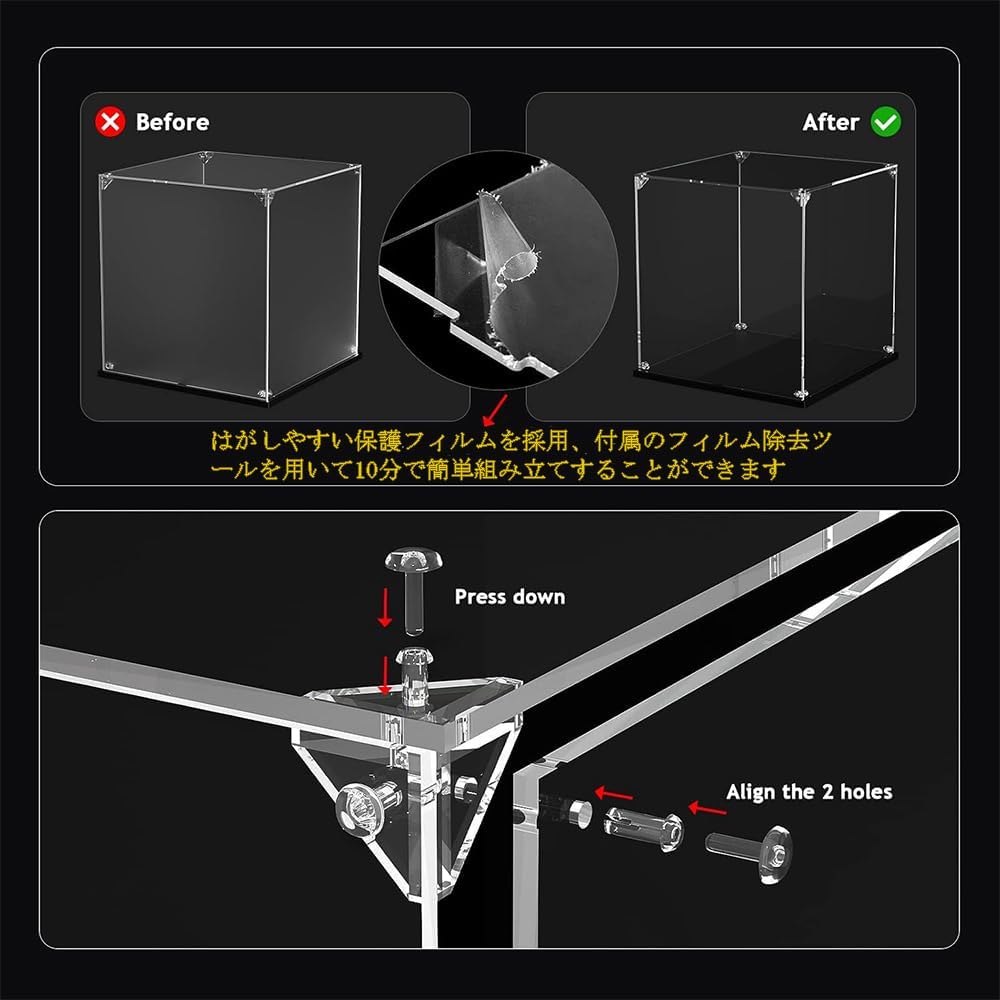 Before

After

はがしやすい保護フィルムを採用、付属のフィルム除去ツールを用いて10分で簡単組み立てすることができます

Press down

Align the 2 holes