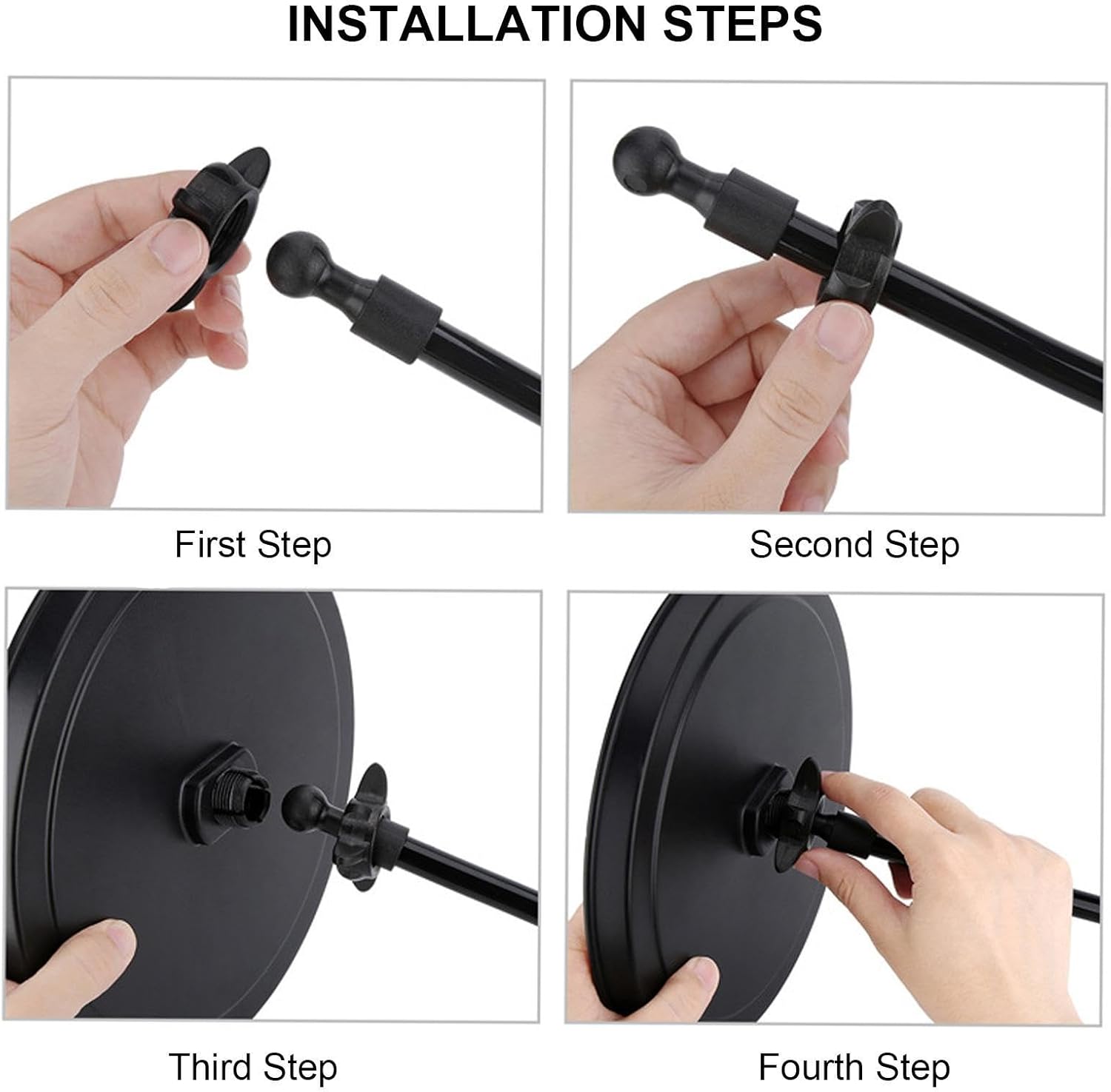 INSTALLATION STEPS

First Step

Second Step

Third Step

Fourth Step