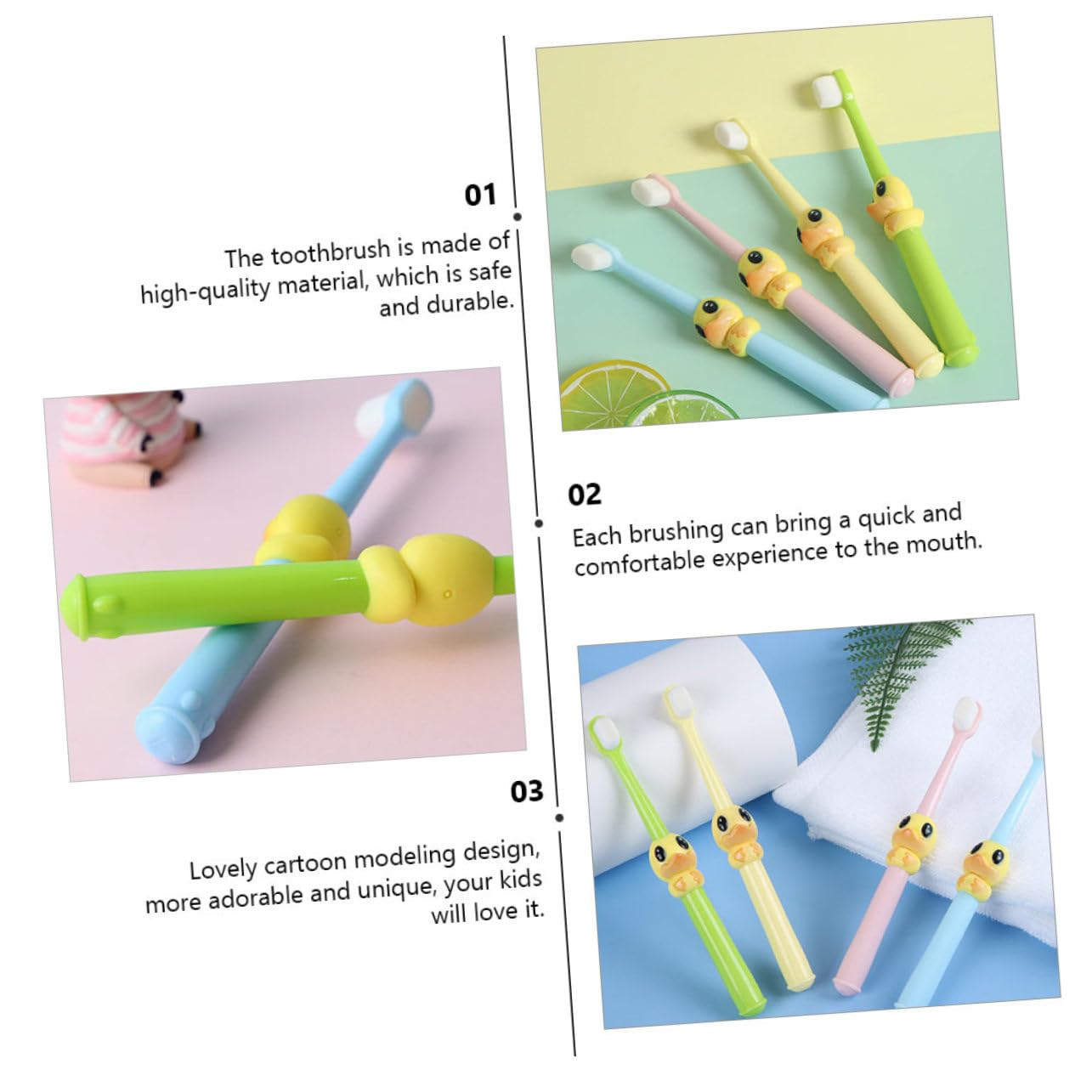 01

The toothbrush is made of high-quality material, which is safe and durable.

02

Each brushing can bring a quick and comfortable experience to the mouth.

03

Lovely cartoon modeling design, more adorable and unique, your kids will love it.