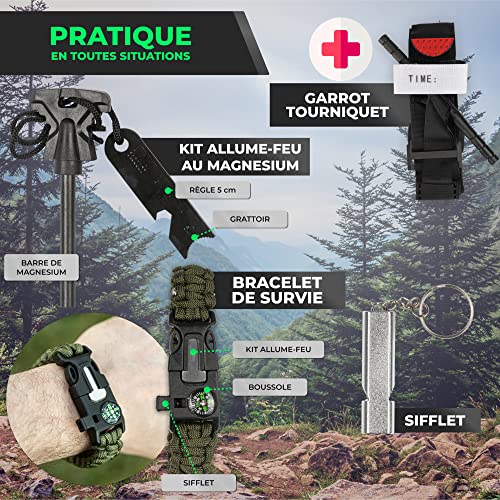 PRATIQUE
EN TOUTES SITUATIONS

TIME:

GARROT
TOURNIQUET

KIT ALLUME-FEU
AU MAGNESIUM

RÈGLE 5 cm

GRATTOIR

BARRE DE
MAGNESIUM

BRACELET
DE SURVIE

KIT ALLUME-FEU

BOUSSOLE

SIFFLET

SIFFLET