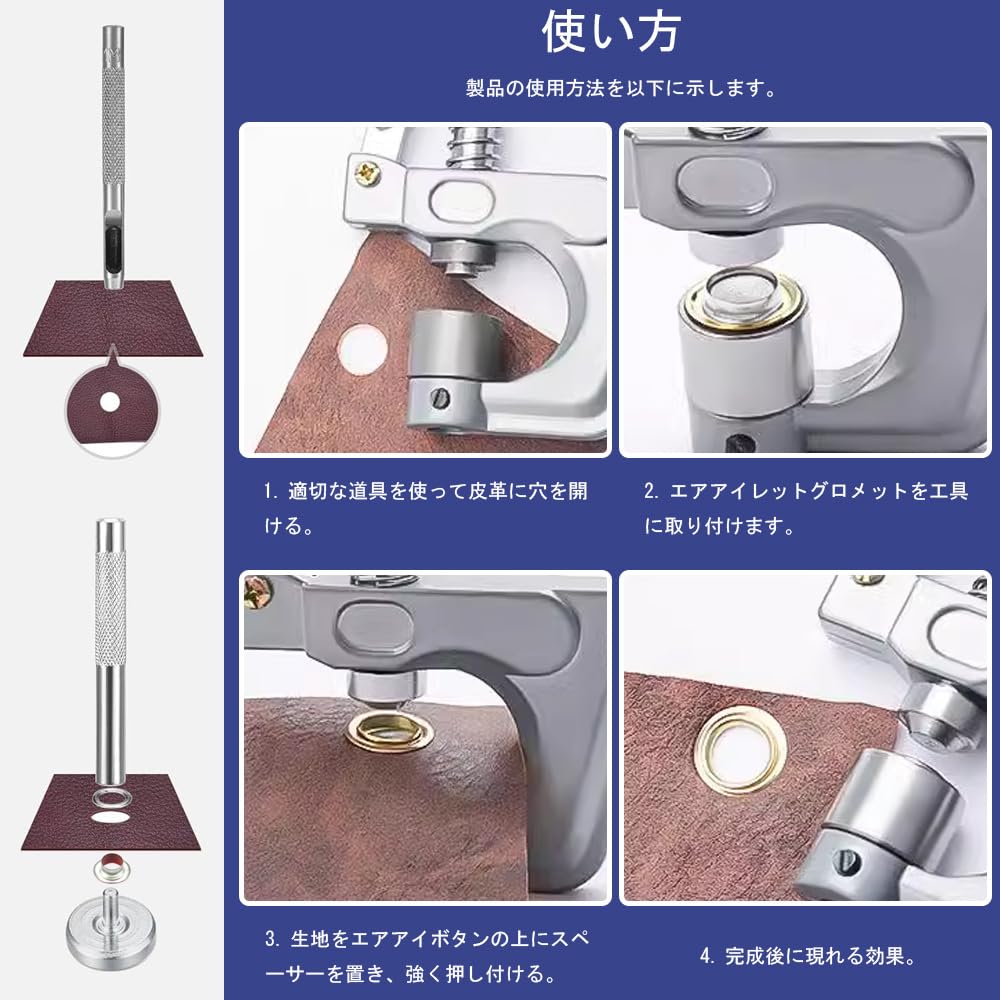 使い方

製品の使用方法を以下に示します。

1. 適切な道具を使って皮革に穴を開ける。

2. エアアイレットグロメットを工具に取り付けます。

3. 生地をエアアイボタンの上にスペーサーを置き、強く押し付ける。

4. 完成後に現れる効果。