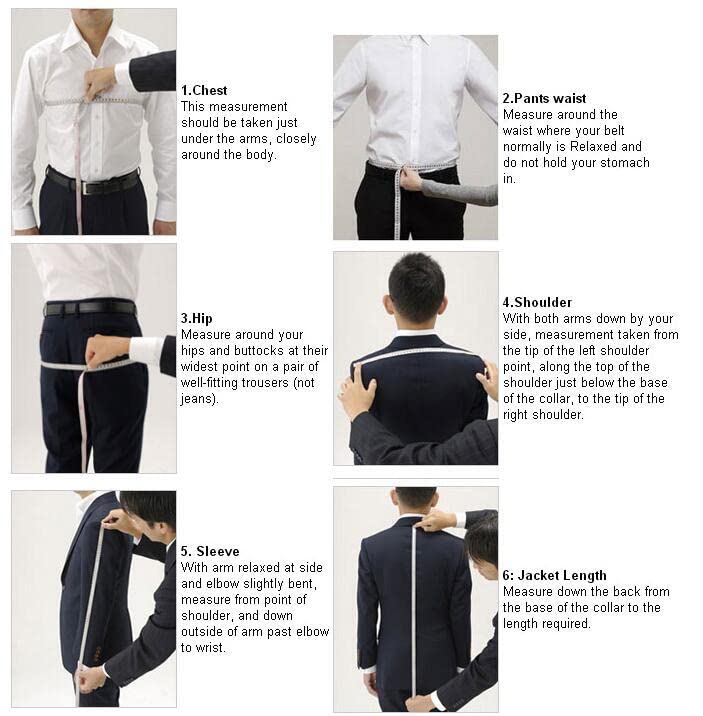 1.Chest
This measurement should be taken just under the arms, closely around the body.

2.Pants waist
Measure around the waist where your belt normally is Relaxed and do not hold your stomach in.

3.Hip
Measure around your hips and buttocks at their widest point on a pair of well-fitting trousers (not jeans).

4.Shoulder
With both arms down by your side, measurement taken from the tip of the left shoulder point, along the top of the shoulder just below the base of the collar, to the tip of the right shoulder.

5. Sleeve
With arm relaxed at side and elbow slightly bent, measure from point of shoulder, and down outside of arm past elbow to wrist.

6: Jacket Length
Measure down the back from the base of the collar to the length required.