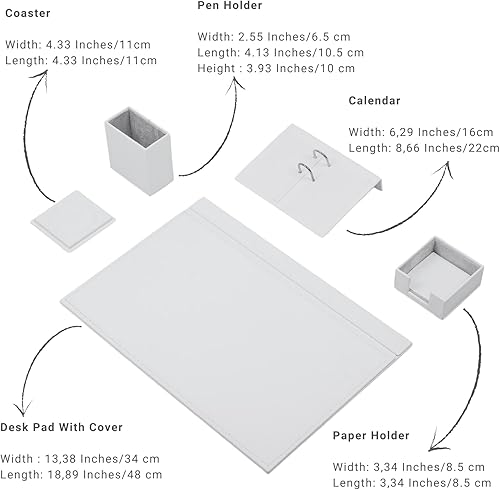 Coaster

Width: 4.33 Inches/11cm
Length: 4.33 Inches/11cm

Pen Holder

Width: 2.55 Inches/6.5 cm
Length: 4.13 Inches/10.5 cm
Height : 3.93 Inches/10 cm

Calendar

Width: 6,29 Inches/16cm
Length: 8,66 Inches/22cm

Desk Pad With Cover

Width : 13,38 Inches/34 cm
Length: 18,89 Inches/48 cm

Paper Holder

Width: 3,34 Inches/8.5 cm
Length: 3,34 Inches/8.5 cm