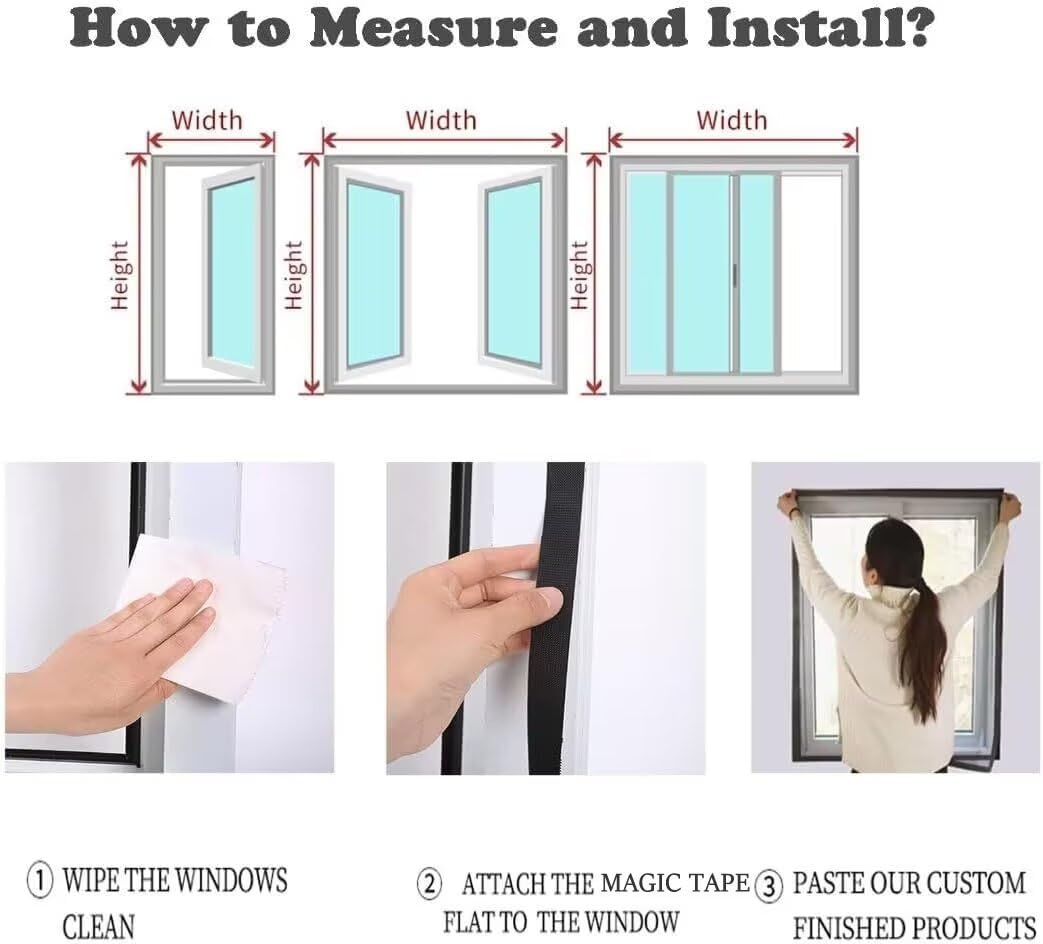 How to Measure and Install?

Width
Height

Width
Height

Width
Height

① WIPE THE WINDOWS CLEAN

② ATTACH THE MAGIC TAPE FLAT TO THE WINDOW

③ PASTE OUR CUSTOM FINISHED PRODUCTS