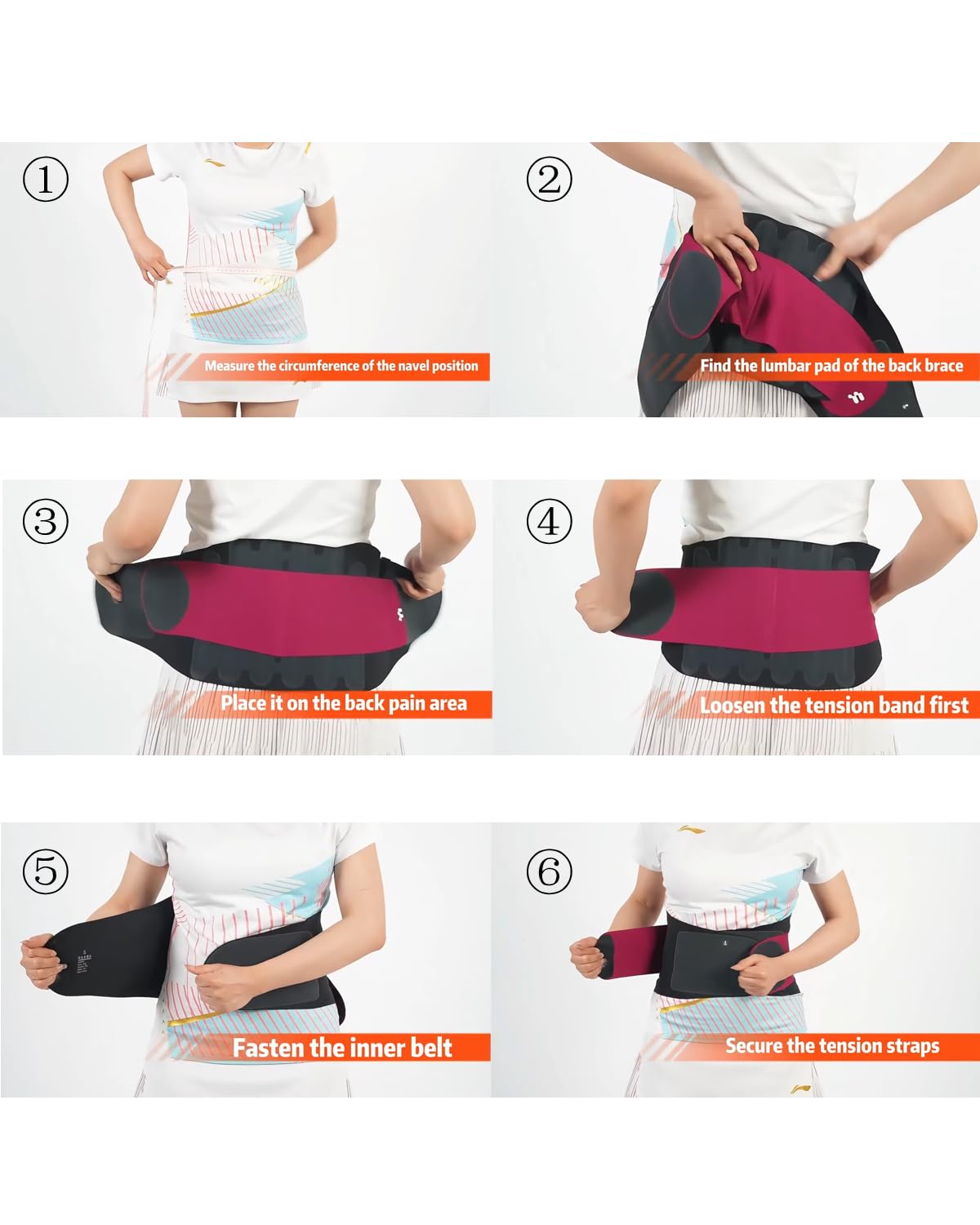 ①
Measure the circumference of the navel position

②
Find the lumbar pad of the back brace

③
Place it on the back pain area

④
Loosen the tension band first

⑤
Fasten the inner belt

⑥
Secure the tension straps