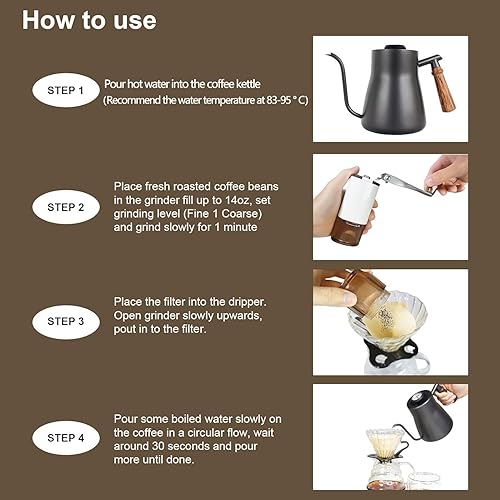 How to use

STEP 1

Pour hot water into the coffee kettle (Recommend the water temperature at 83-95 ° C)

STEP 2

Place fresh roasted coffee beans in the grinder fill up to 14oz, set grinding level (Fine 1 Coarse) and grind slowly for 1 minute

STEP 3

Place the filter into the dripper. Open grinder slowly upwards, pout in to the filter.

STEP 4

Pour some boiled water slowly on the coffee in a circular flow, wait around 30 seconds and pour more until done.