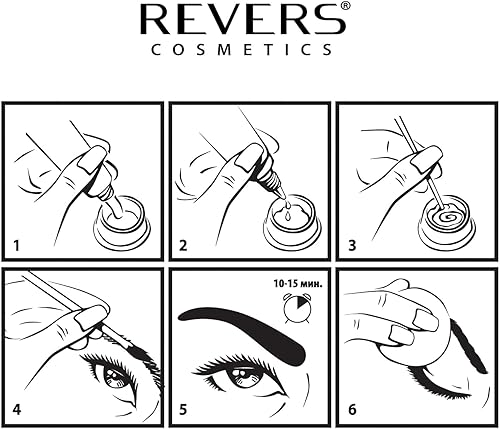 REVERS®
COSMETICS

1

2

3

4

10-15 мин.

5

6