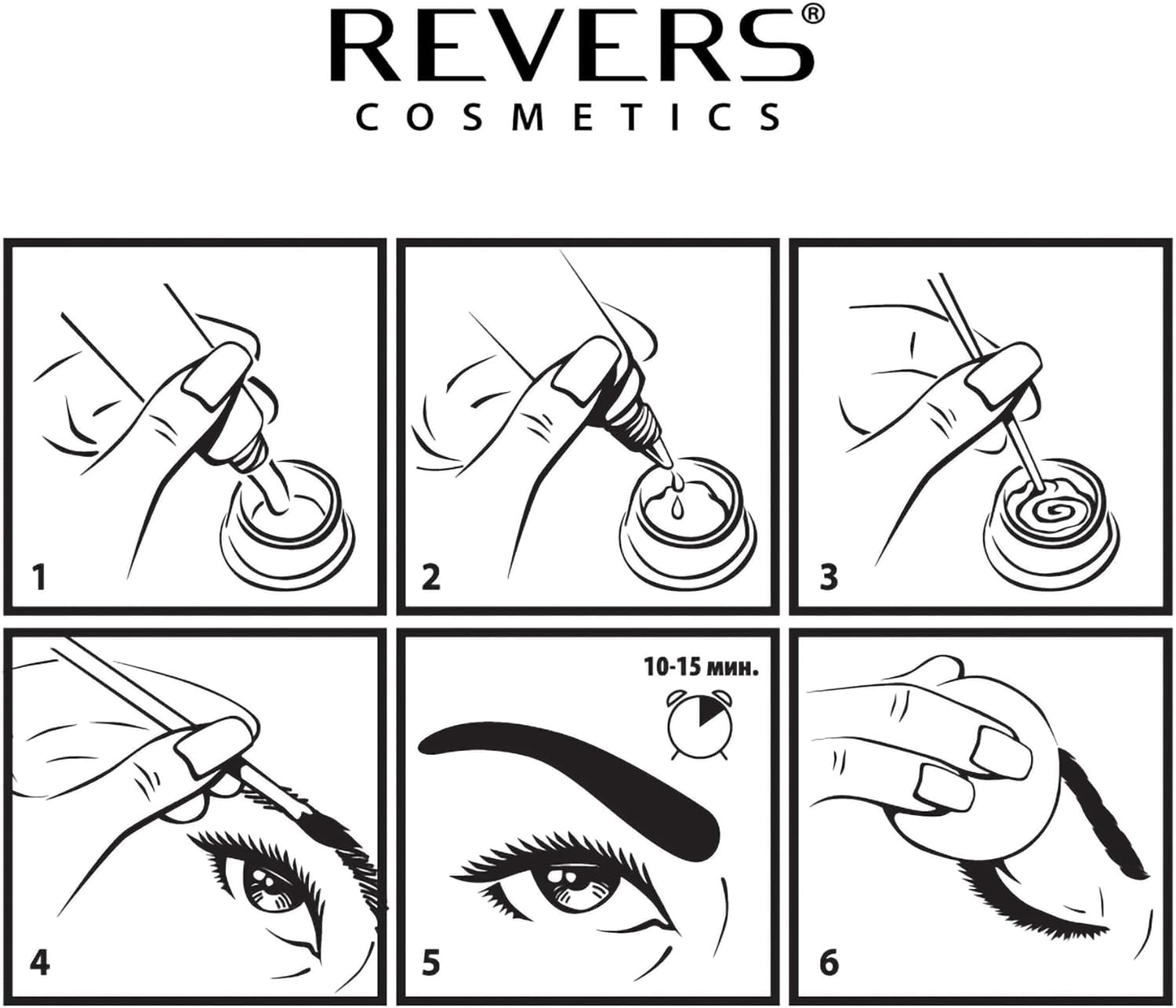 REVERS®
COSMETICS

1

2

3

4

10-15 мин.

5

6