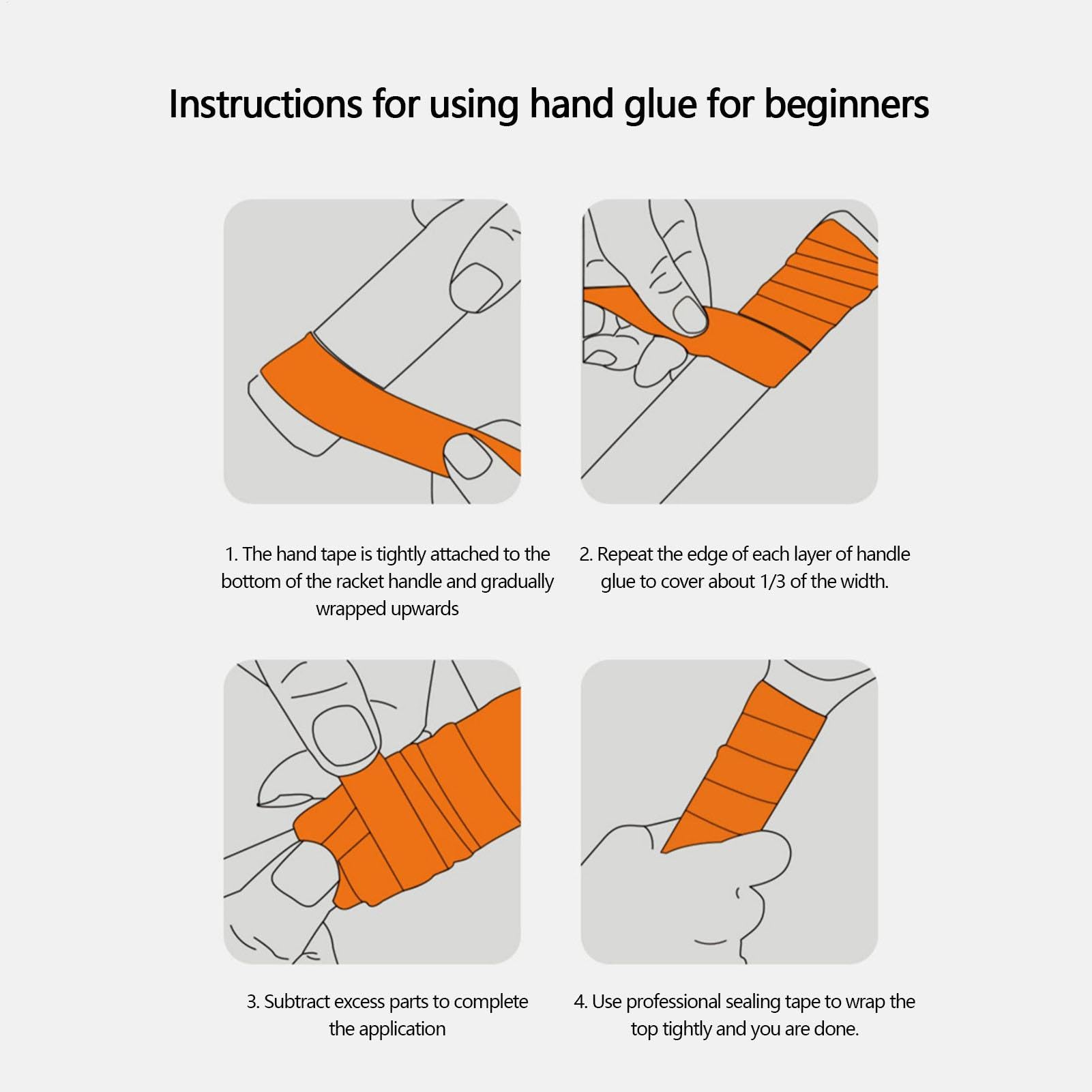 Instructions for using hand glue for beginners

1. The hand tape is tightly attached to the bottom of the racket handle and gradually wrapped upwards

2. Repeat the edge of each layer of handle glue to cover about 1/3 of the width.

3. Subtract excess parts to complete the application

4. Use professional sealing tape to wrap the top tightly and you are done.