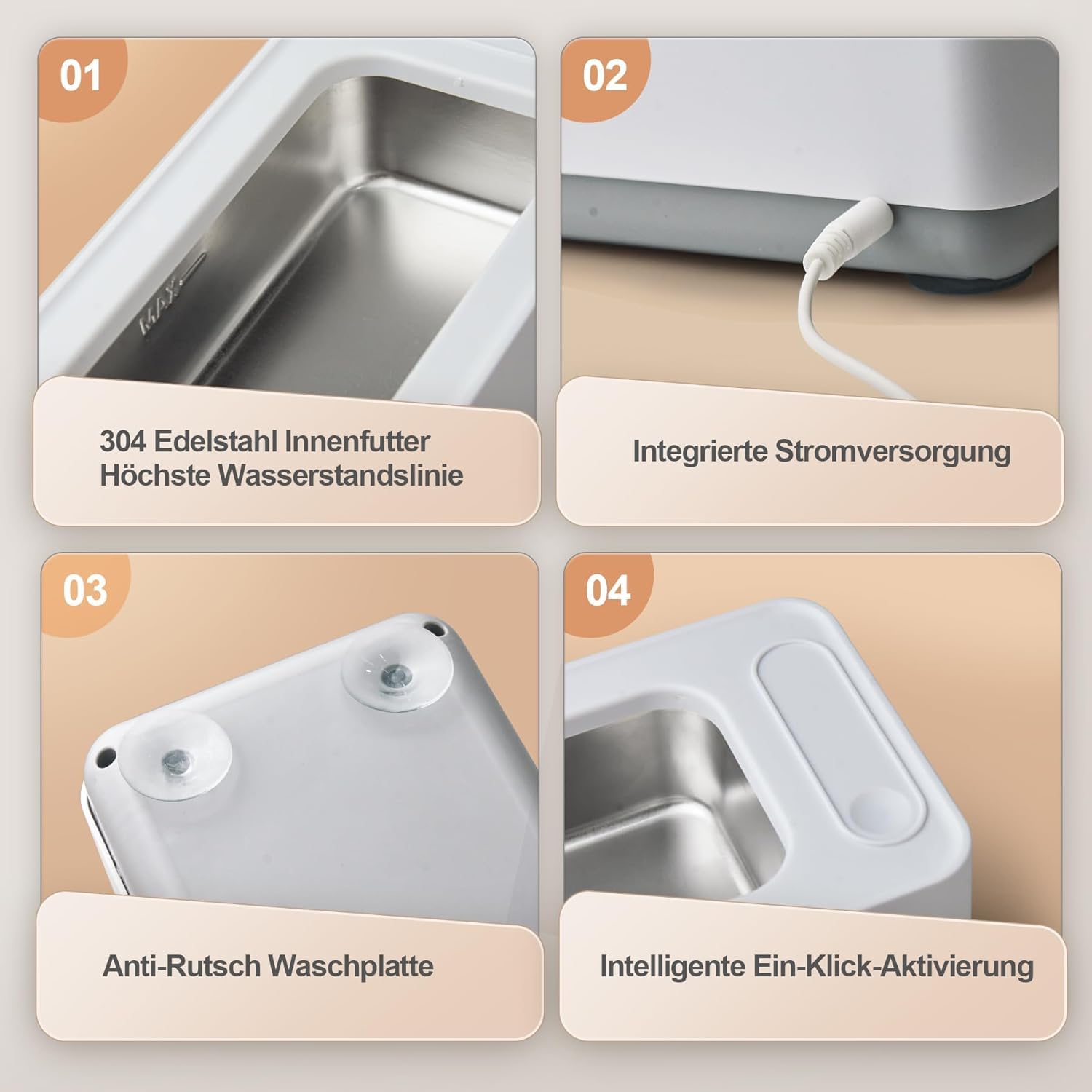 01

MAX

304 Edelstahl Innenfutter
Höchste Wasserstandslinie

02

Integrierte Stromversorgung

03

Anti-Rutsch Waschplatte

04

Intelligente Ein-Klick-Aktivierung