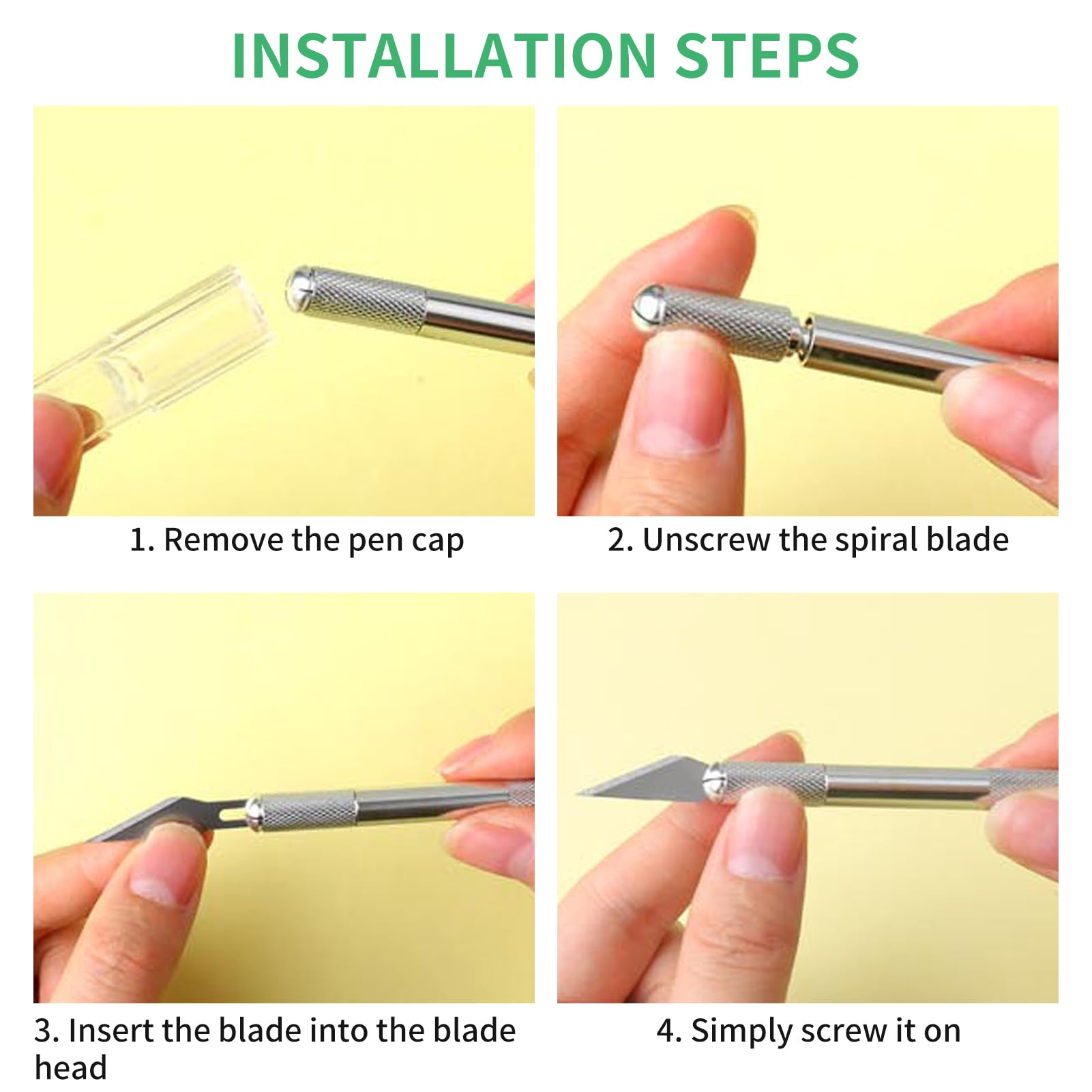 INSTALLATION STEPS

1. Remove the pen cap

2. Unscrew the spiral blade

3. Insert the blade into the blade head

4. Simply screw it on