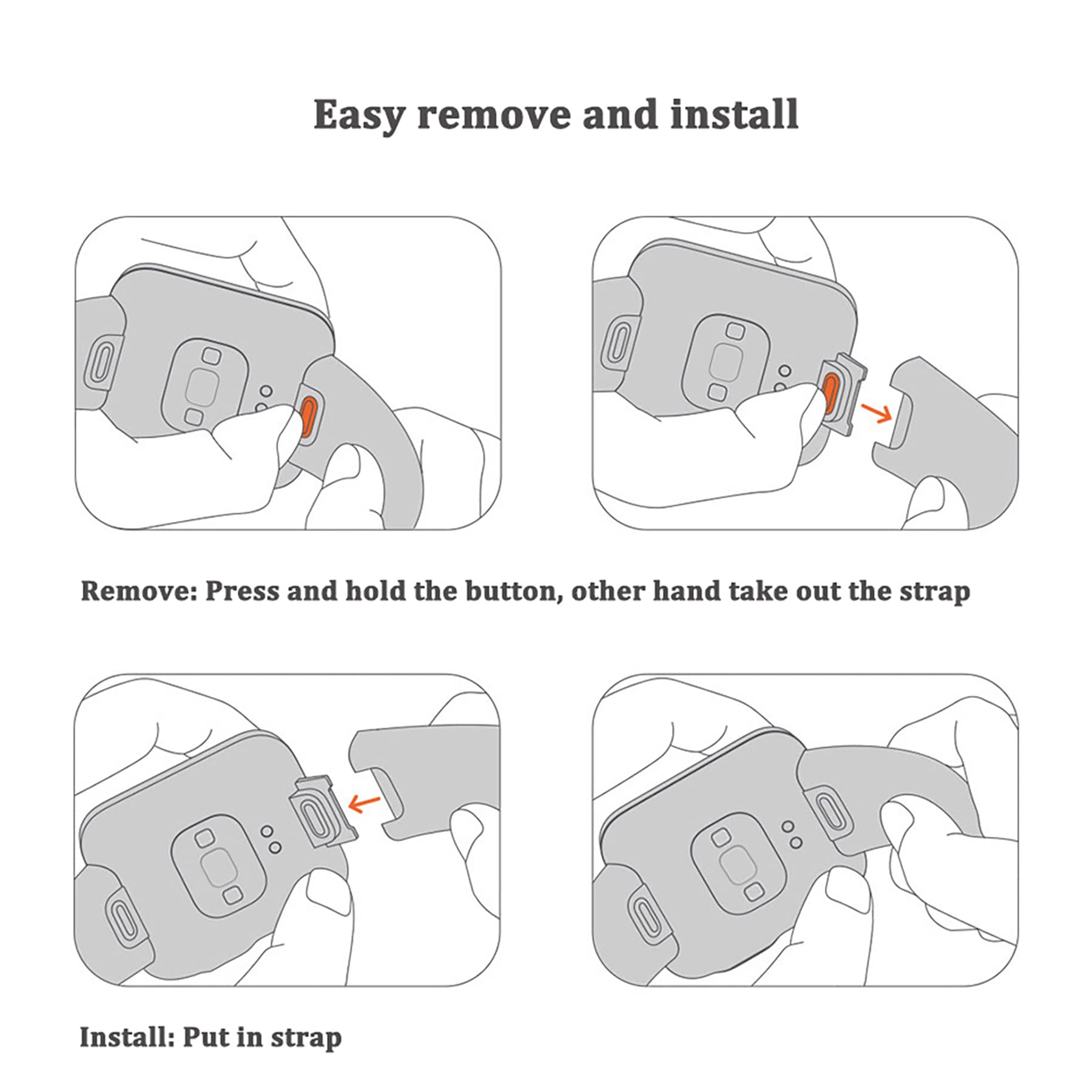 Easy remove and install

Remove: Press and hold the button, other hand take out the strap

Install: Put in strap