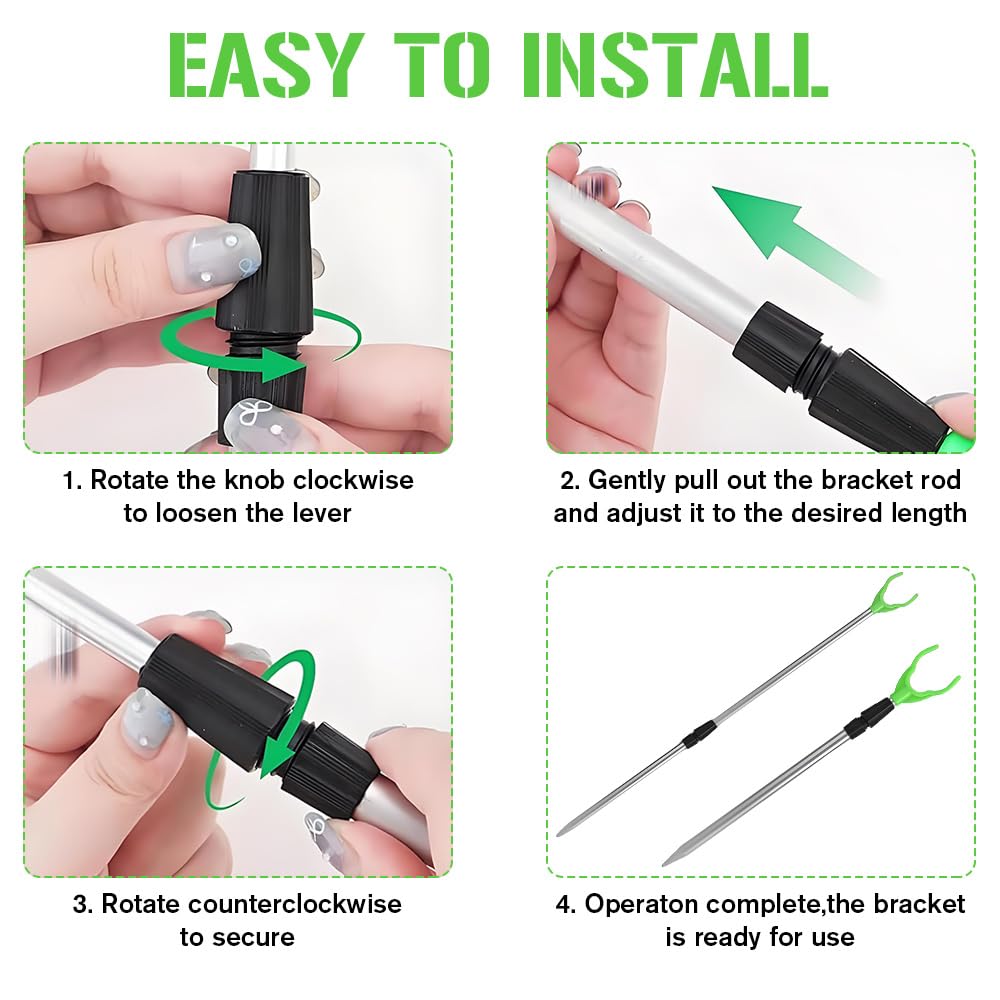 EASY TO INSTALL

1. Rotate the knob clockwise to loosen the lever

2. Gently pull out the bracket rod and adjust it to the desired length

3. Rotate counterclockwise to secure

4. Operaton complete,the bracket is ready for use