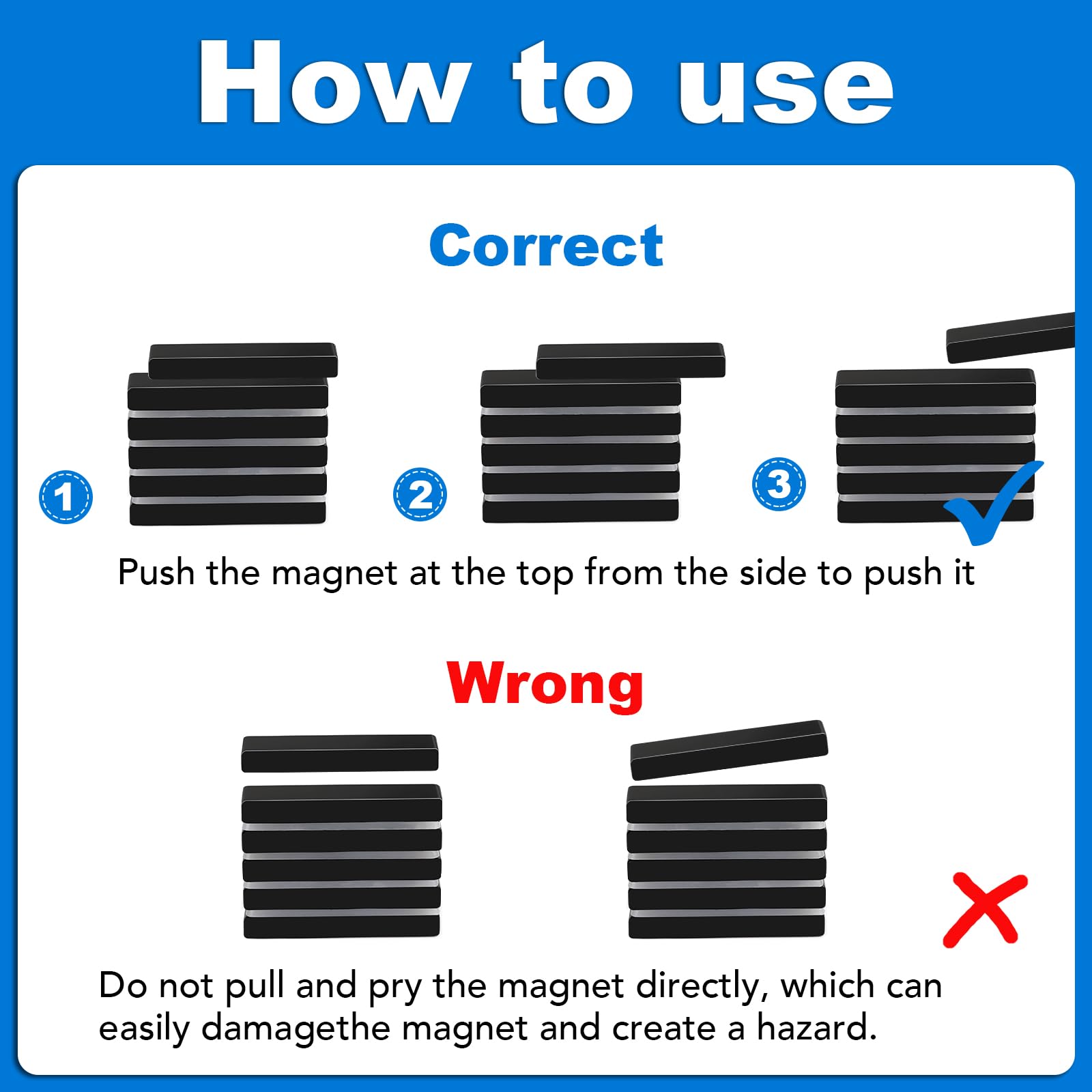 How to use

Correct

1

2

3

Push the magnet at the top from the side to push it

Wrong

Do not pull and pry the magnet directly, which can easily damagethe magnet and create a hazard.