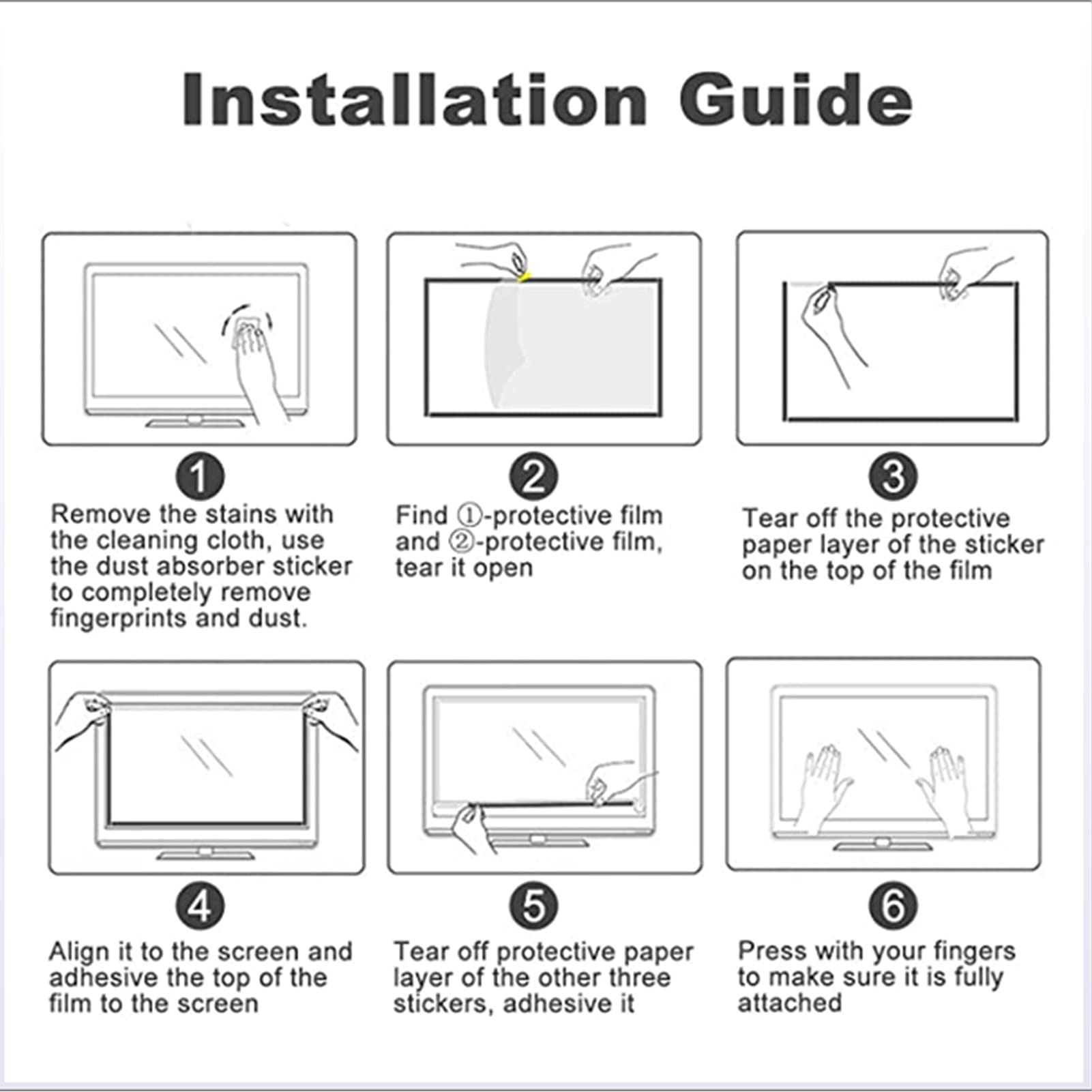 Installation Guide

1
Remove the stains with the cleaning cloth, use the dust absorber sticker to completely remove fingerprints and dust.

2
Find ①-protective film and ②-protective film, tear it open

3
Tear off the protective paper layer of the sticker on the top of the film

4
Align it to the screen and adhesive the top of the film to the screen

5
Tear off protective paper layer of the other three stickers, adhesive it

6
Press with your fingers to make sure it is fully attached