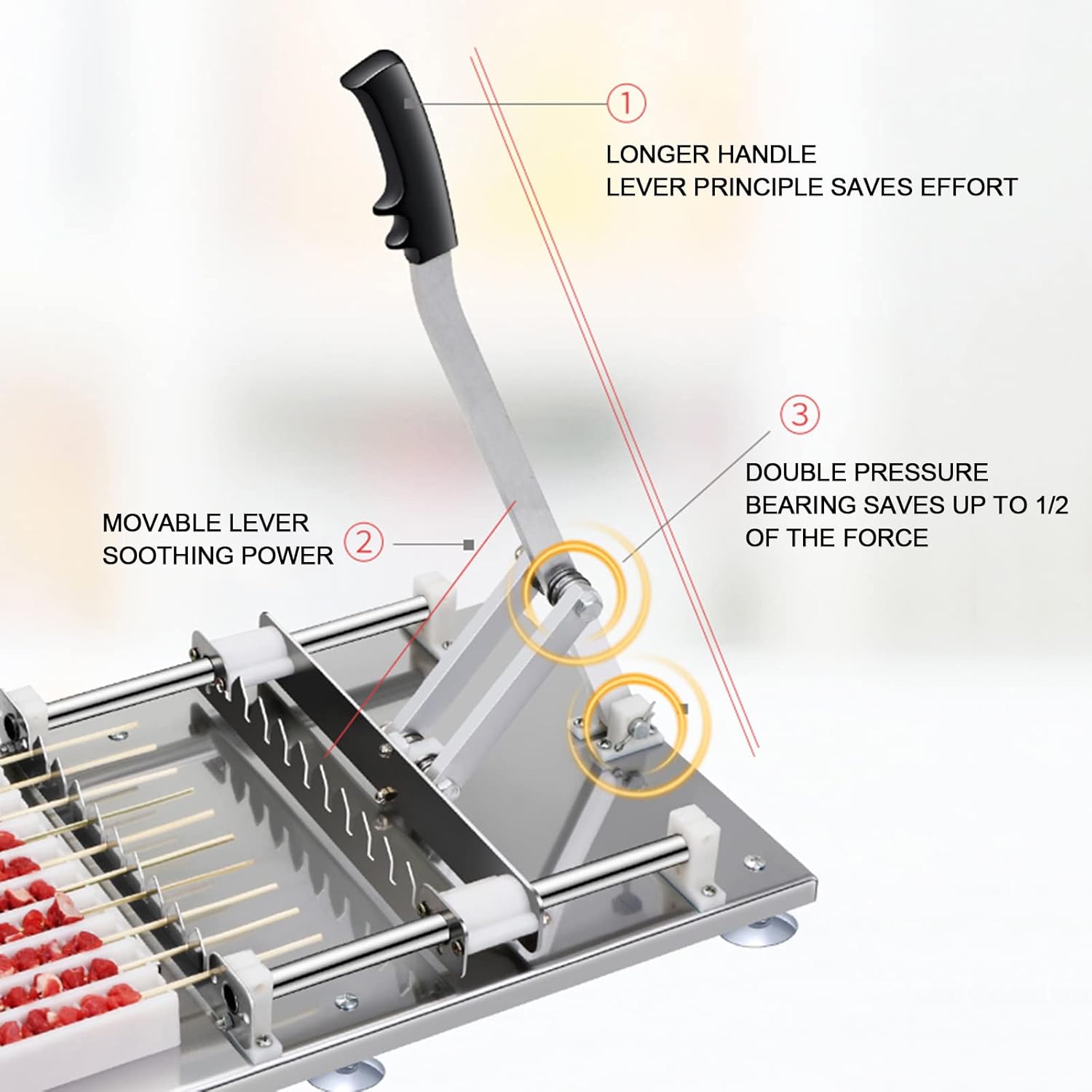 ①

LONGER HANDLE
LEVER PRINCIPLE SAVES EFFORT

③

DOUBLE PRESSURE
BEARING SAVES UP TO 1/2
OF THE FORCE

MOVABLE LEVER
SOOTHING POWER ②