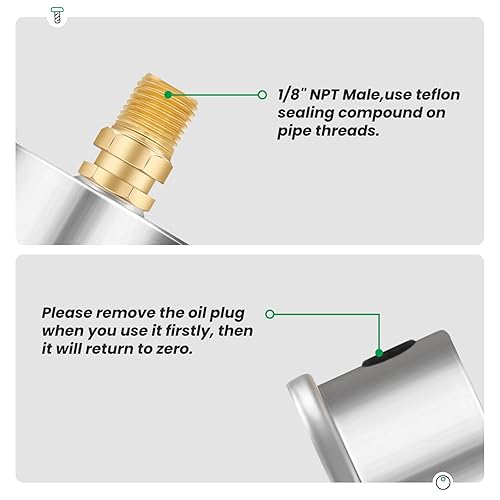 1/8" NPT Male,use teflon sealing compound on pipe threads.

Please remove the oil plug when you use it firstly, then it will return to zero.