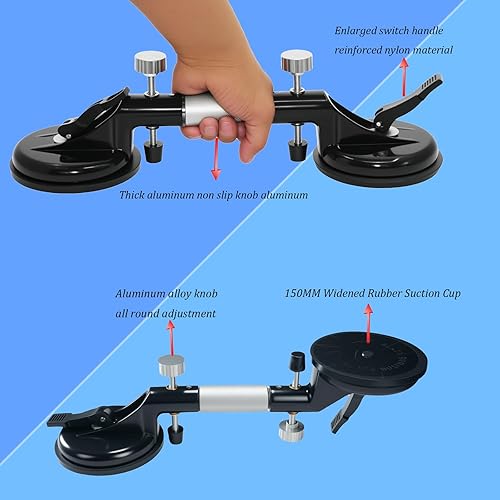 Enlarged switch handle
reinforced nylon material

Thick aluminum non slip knob aluminum

Aluminum alloy knob
all round adjustment

150MM Widened Rubber Suction Cup