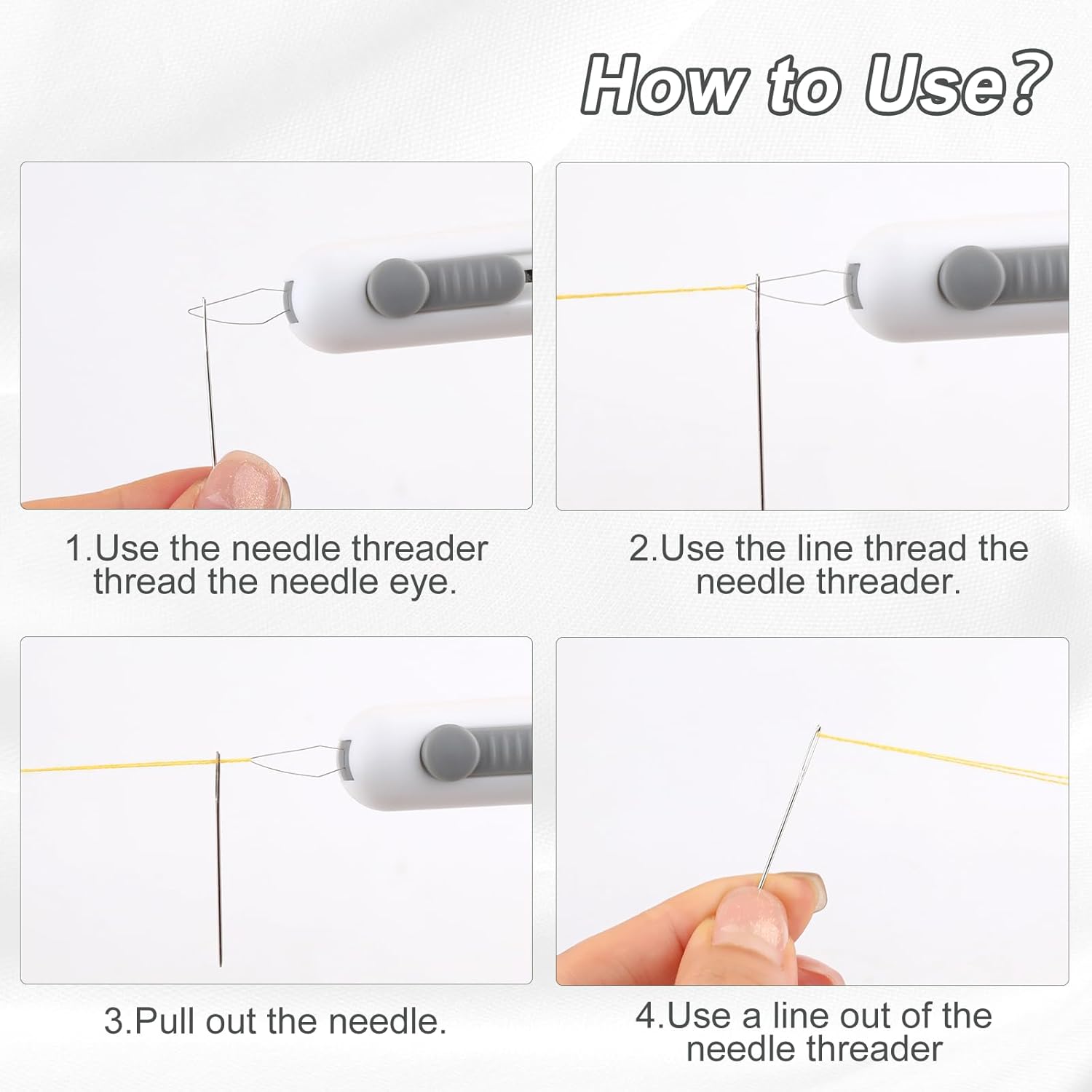 How to Use?

1.Use the needle threader thread the needle eye.

2.Use the line thread the needle threader.

3.Pull out the needle.

4.Use a line out of the needle threader